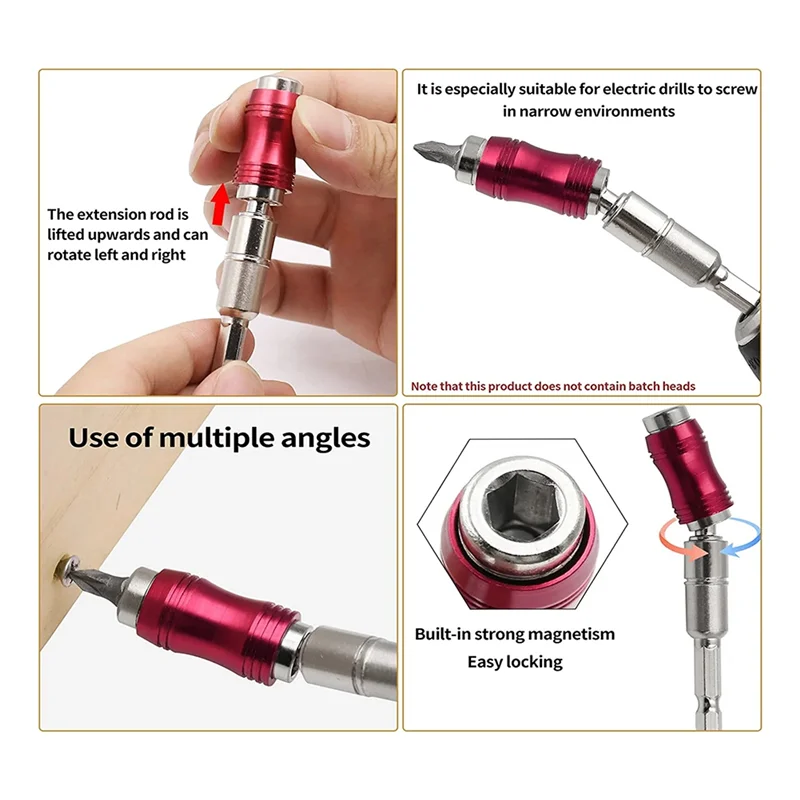 The extension rod is lifted upwards and can rotate left and right

It is especially suitable for electric drills to screw in narrow environments

Note that this product does not contain batch heads

Use of multiple angles

Built-in strong magnetism
Easy locking