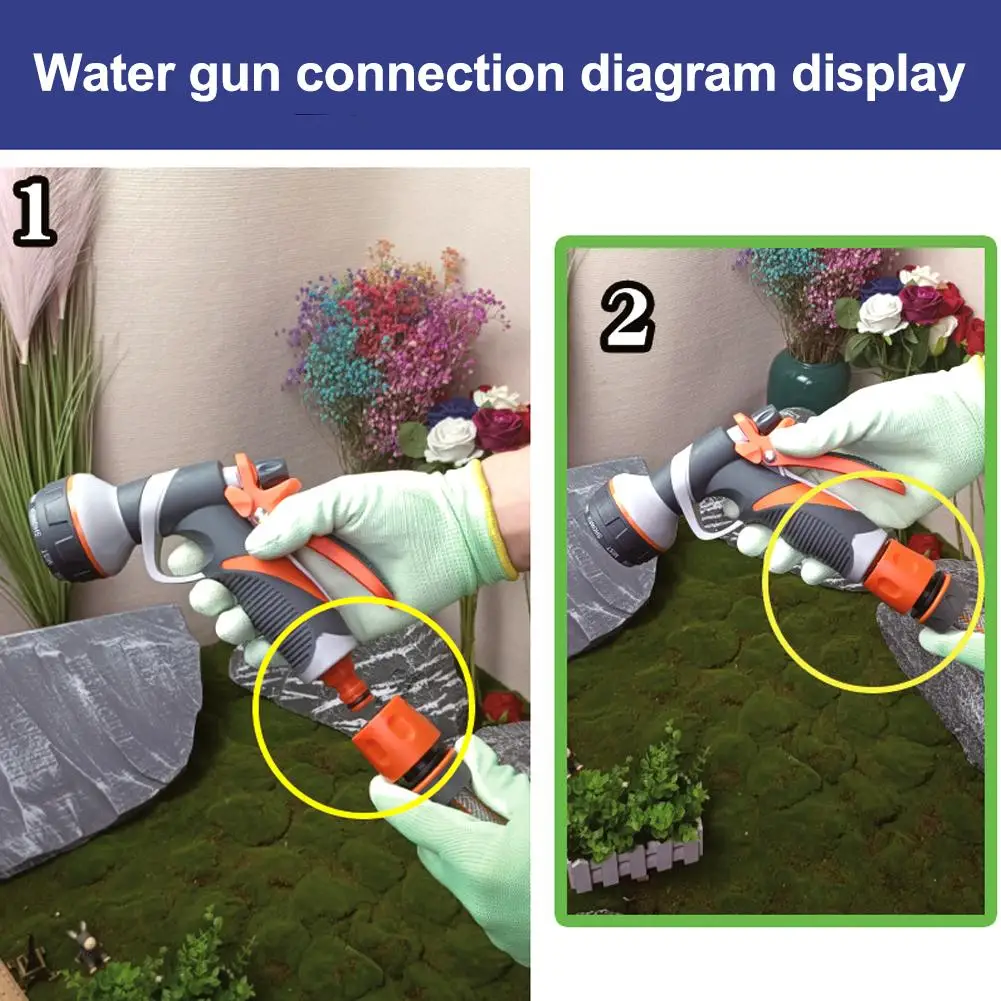 Water gun connection diagram display

1

2