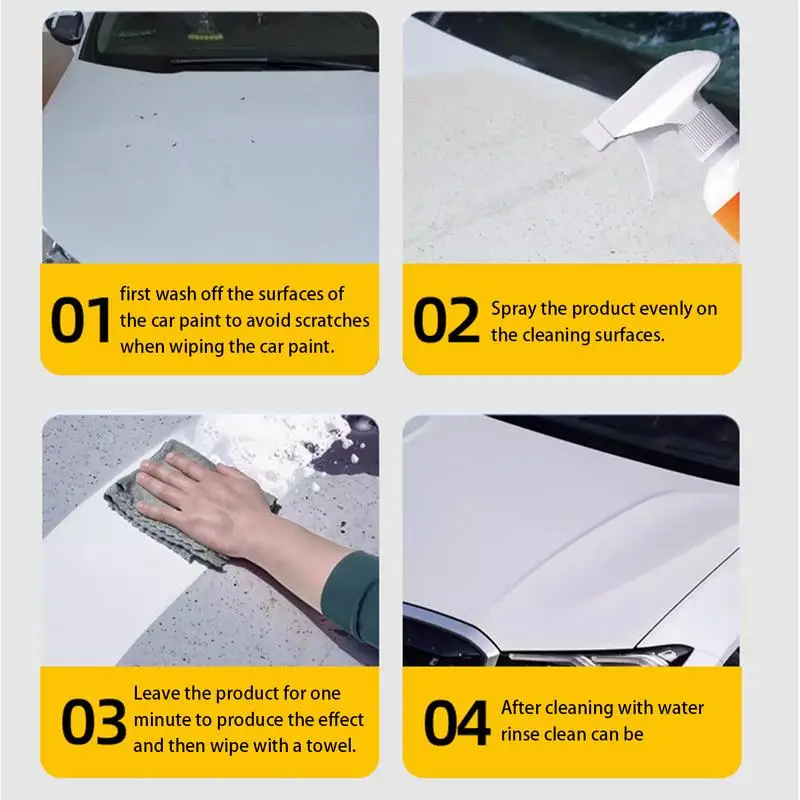 01 first wash off the surfaces of the car paint to avoid scratches when wiping the car paint.

02 Spray the product evenly on the cleaning surfaces.

03 Leave the product for one minute to produce the effect and then wipe with a towel.

04 After cleaning with water rinse clean can be