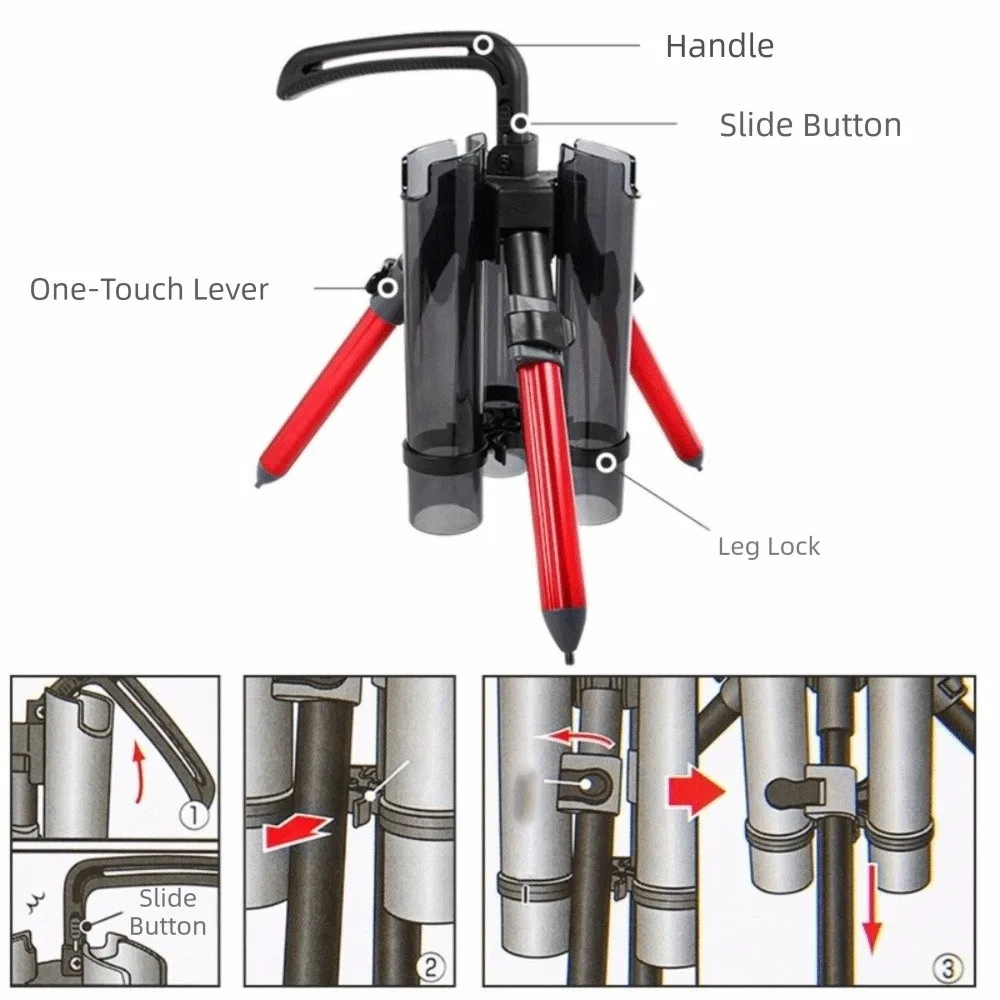 Handle
Slide Button
One-Touch Lever
Leg Lock
①
Slide Button
②
③