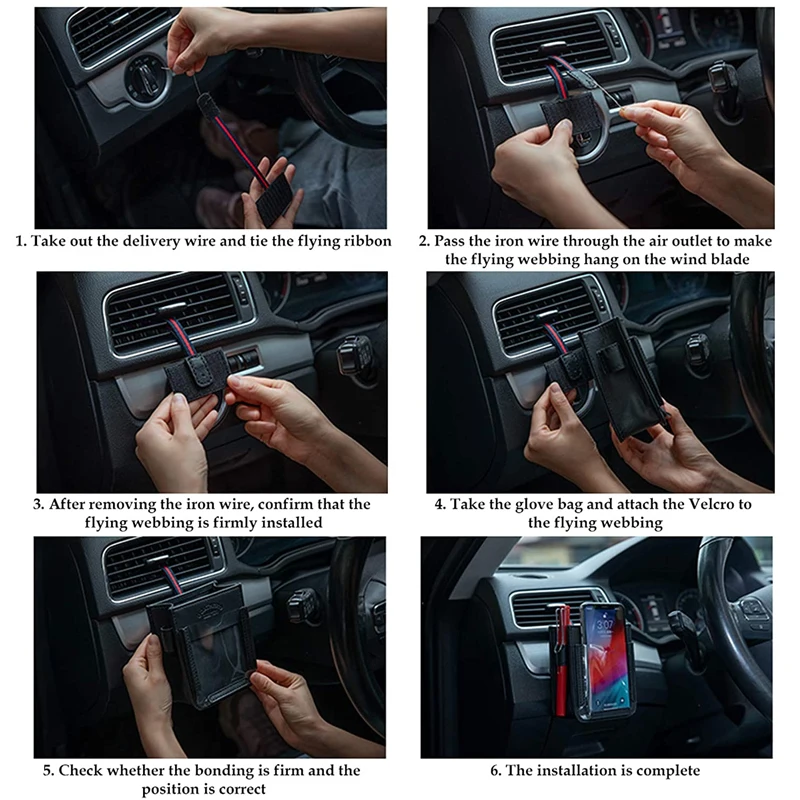 1. Take out the delivery wire and tie the flying ribbon

2. Pass the iron wire through the air outlet to make the flying webbing hang on the wind blade

3. After removing the iron wire, confirm that the flying webbing is firmly installed

4. Take the glove bag and attach the Velcro to the flying webbing

5. Check whether the bonding is firm and the position is correct

3:07

6. The installation is complete