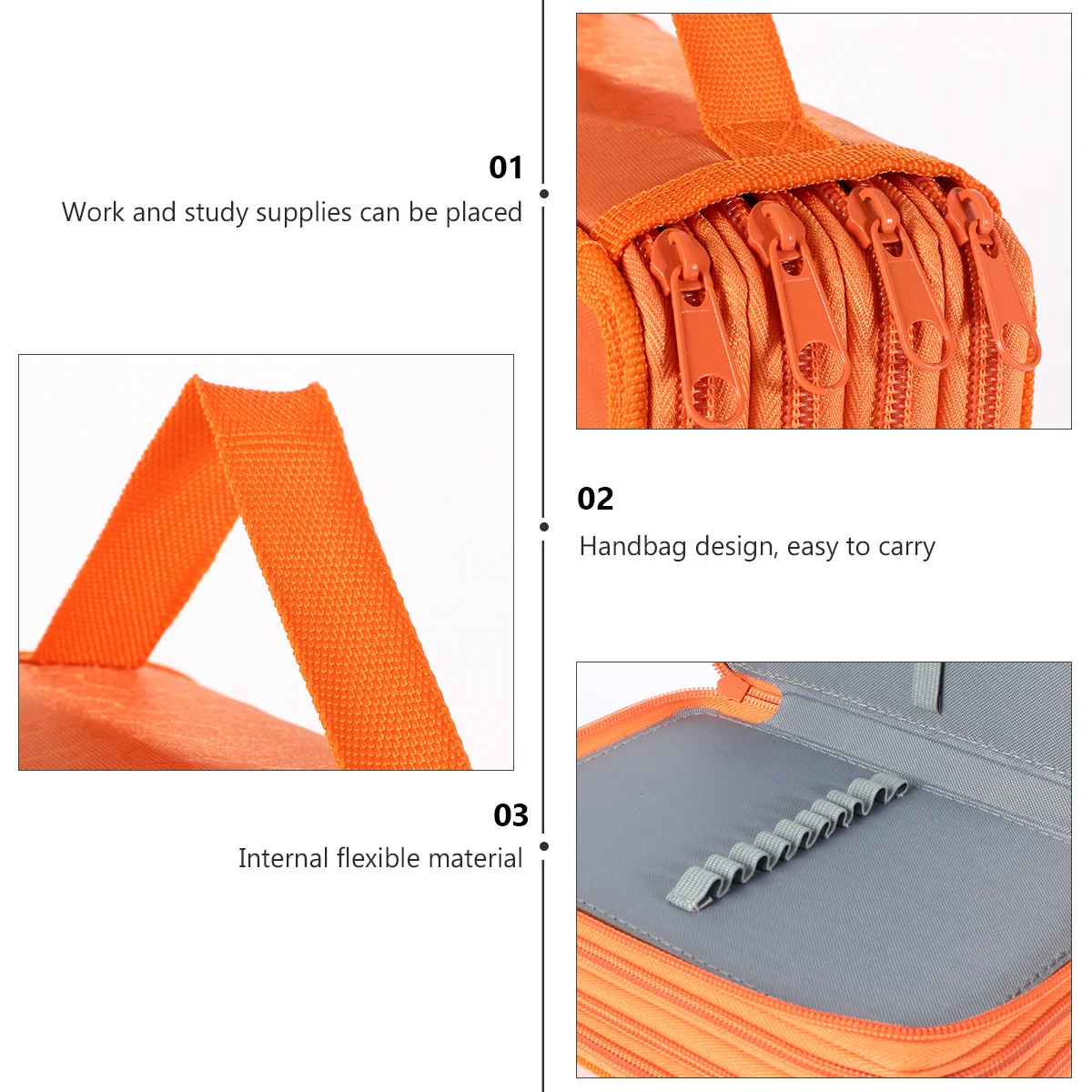 01
Work and study supplies can be placed

02
Handbag design, easy to carry

03
Internal flexible material