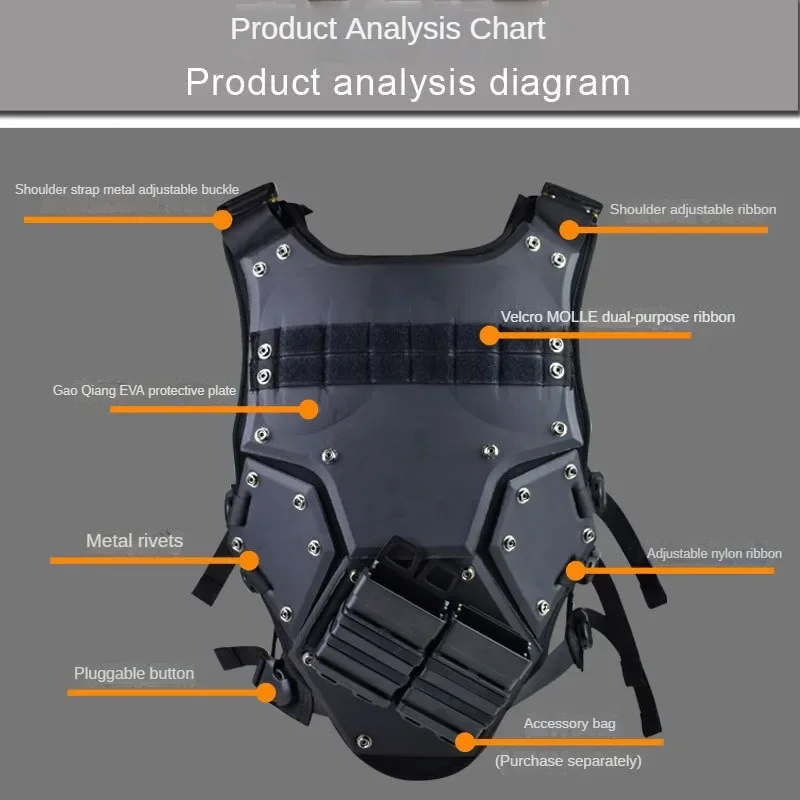 Product Analysis Chart

Product analysis diagram

Shoulder strap metal adjustable buckle

Shoulder adjustable ribbon

Velcro MOLLE dual-purpose ribbon

Gao Qiang EVA protective plate

Metal rivets

Adjustable nylon ribbon

Pluggable button

Accessory bag

(Purchase separately)