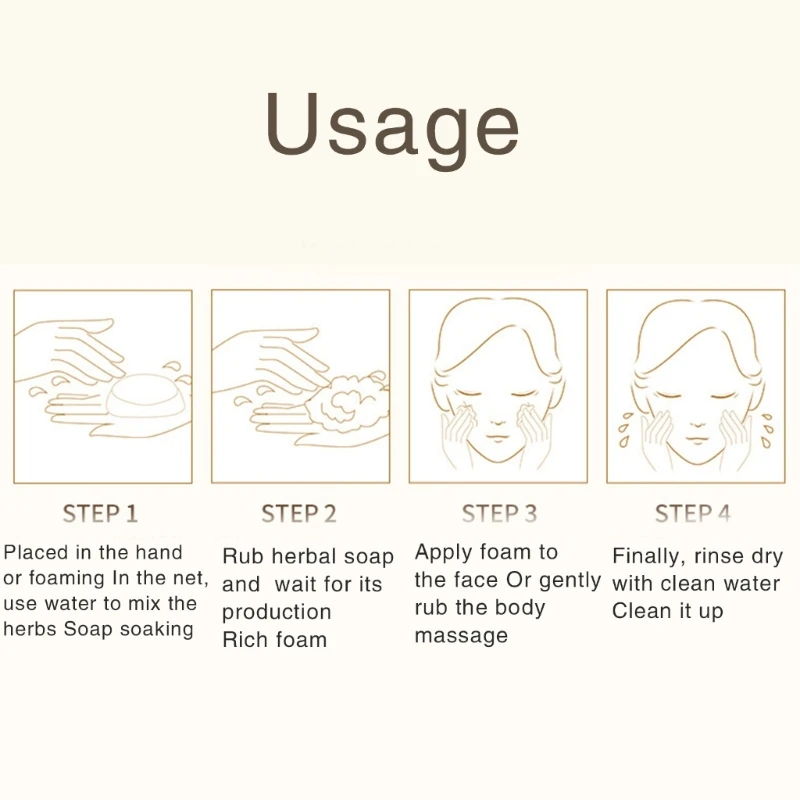 Usage

STEP 1

Placed in the hand or foaming In the net, use water to mix the herbs Soap soaking

STEP 2

Rub herbal soap and wait for its production Rich foam

STEP 3

Apply foam to the face Or gently rub the body massage

STEP 4

Finally, rinse dry with clean water Clean it up