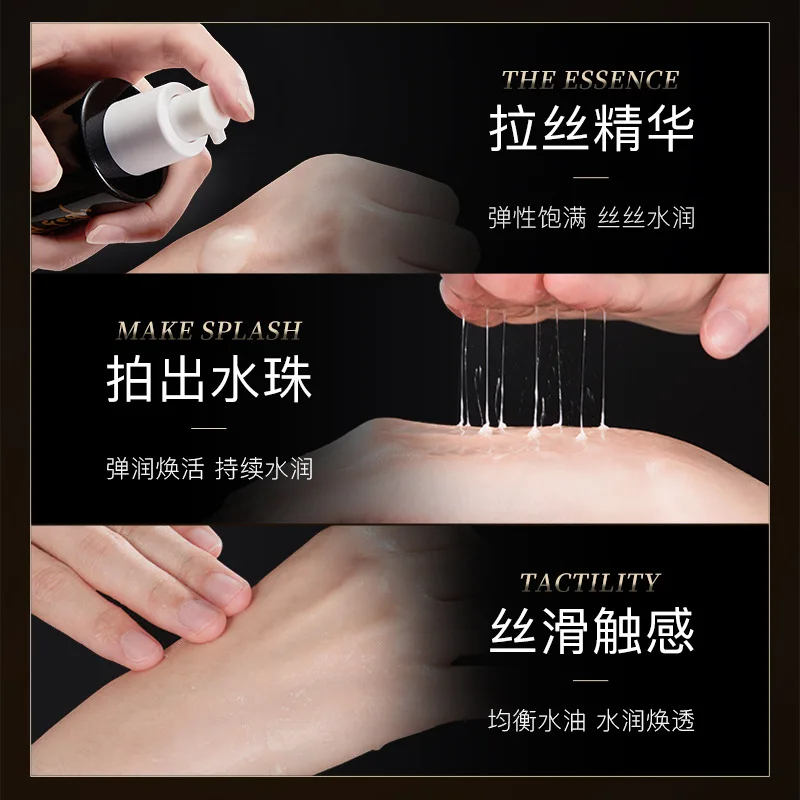 THE ESSENCE
拉丝精华

弹性饱满 丝丝水润

MAKE SPLASH
拍出水珠

弹润焕活 持续水润

TACTILITY
丝滑触感

均衡水油 水润焕透