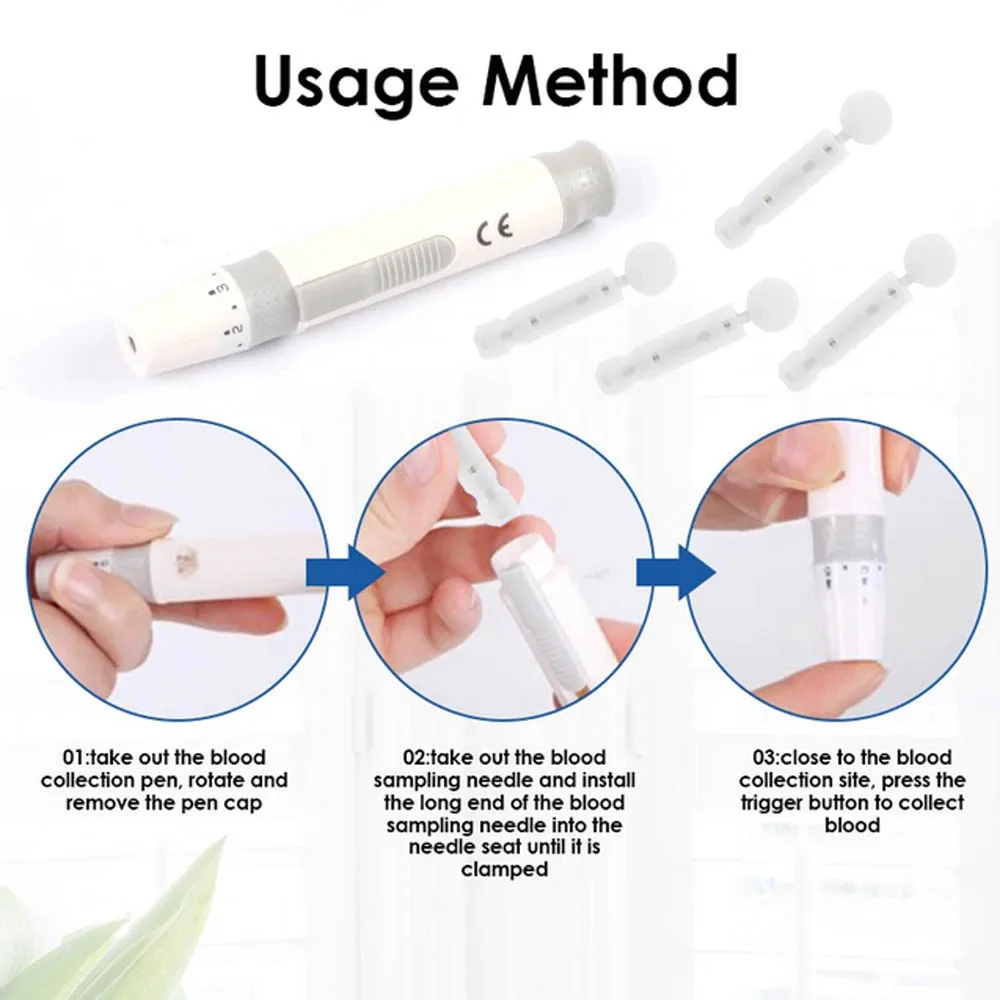 Usage Method

CE

3
2

01:take out the blood collection pen, rotate and remove the pen cap

02:take out the blood sampling needle and install the long end of the blood sampling needle into the needle seat until it is clamped

03:close to the blood collection site, press the trigger button to collect blood