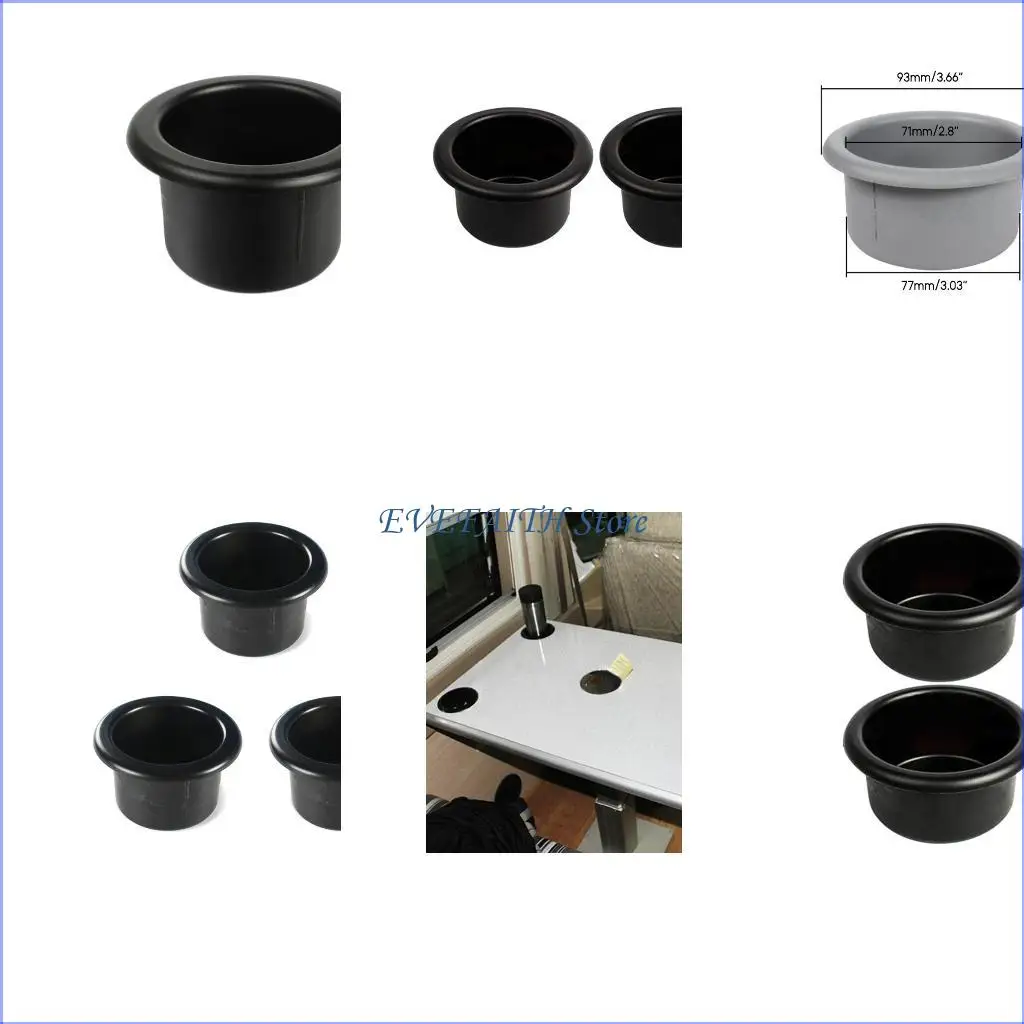 93mm/3.66"

71mm/2.8"

77mm/3.03"

EVEFAITH Store