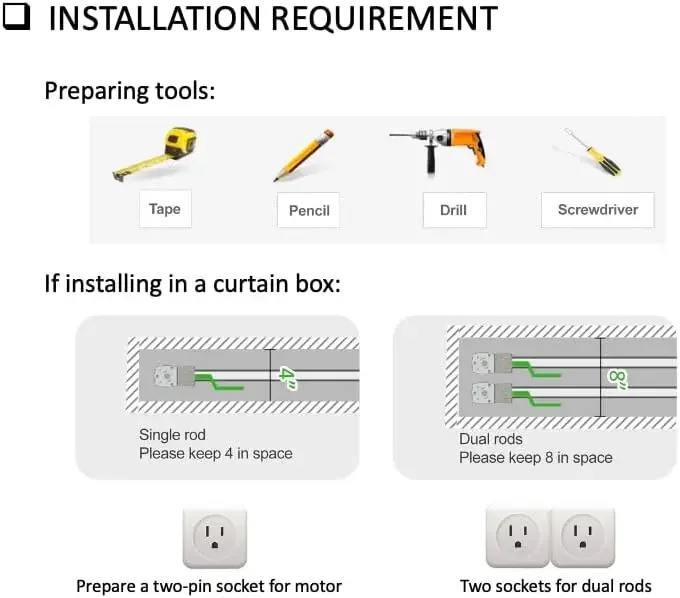 ❑ INSTALLATION REQUIREMENT

Preparing tools:

Tape

Pencil

Drill

Screwdriver

If installing in a curtain box:

4"

Single rod
Please keep 4 in space

8"

Dual rods
Please keep 8 in space

Prepare a two-pin socket for motor

Two sockets for dual rods