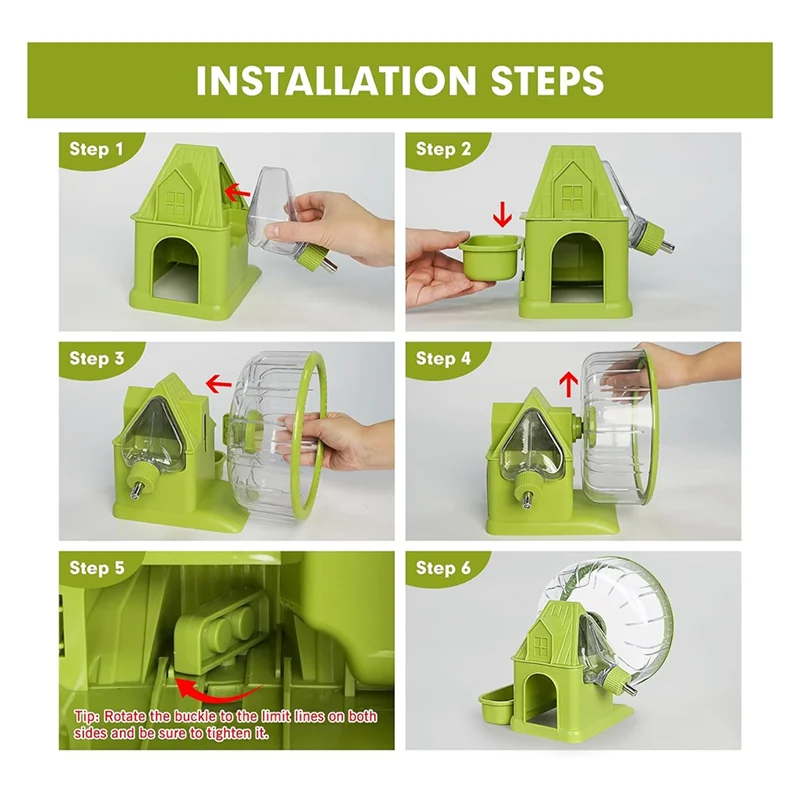 INSTALLATION STEPS

Step 1

Step 2

Step 3

Step 4

Step 5

Tip: Rotate the buckle to the limit lines on both sides and be sure to tighten it.

Step 6