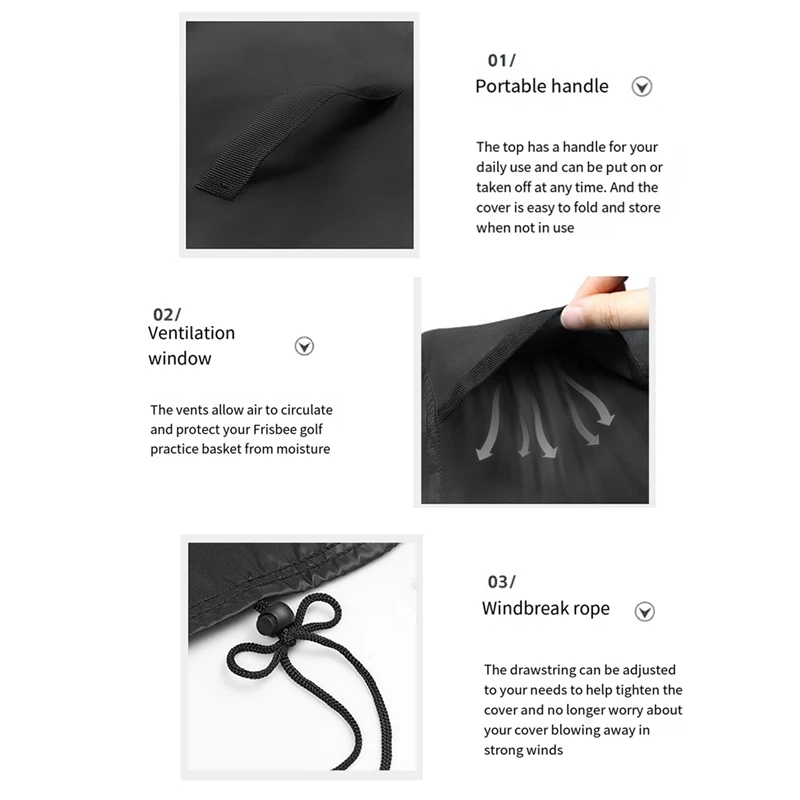 01/
Portable handle

The top has a handle for your daily use and can be put on or taken off at any time. And the cover is easy to fold and store when not in use

02/
Ventilation window

The vents allow air to circulate and protect your Frisbee golf practice basket from moisture

03/
Windbreak rope

The drawstring can be adjusted to your needs to help tighten the cover and no longer worry about your cover blowing away in strong winds