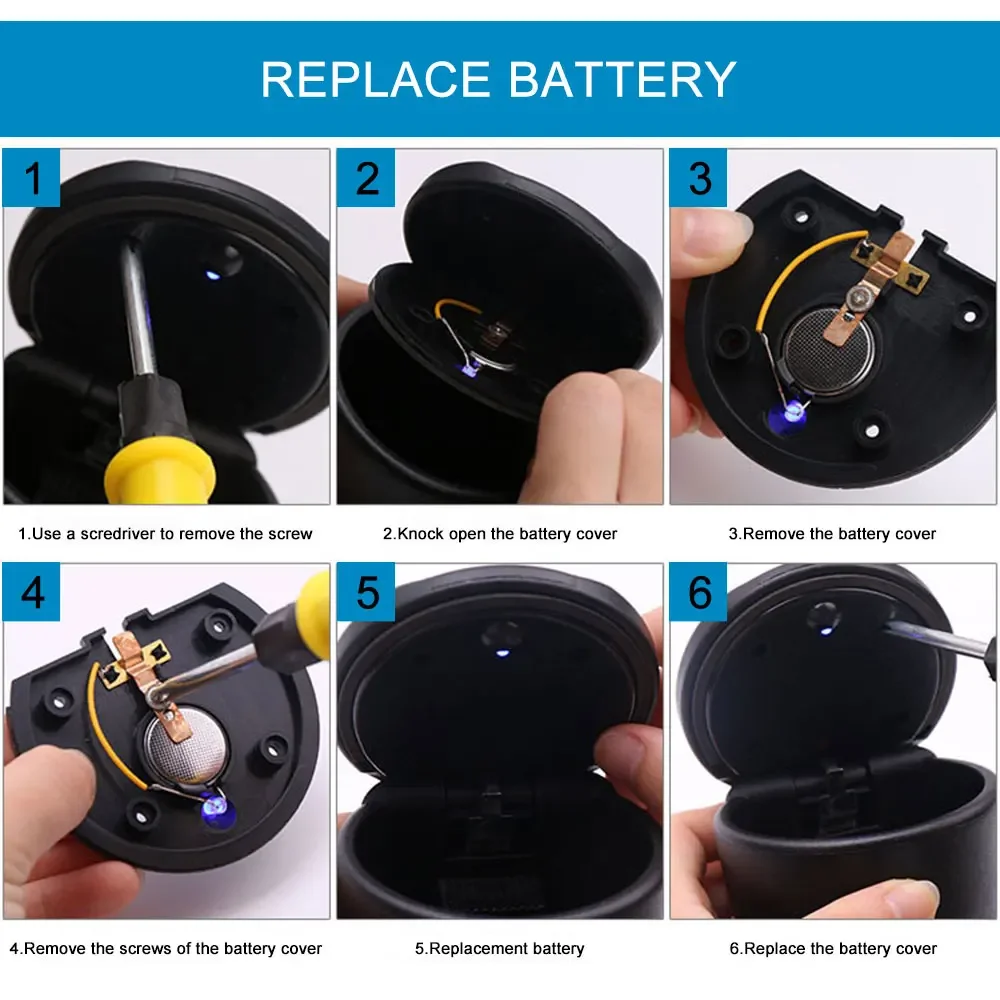 REPLACE BATTERY

1

1.Use a scredriver to remove the screw

2

2.Knock open the battery cover

3

3.Remove the battery cover

4

4.Remove the screws of the battery cover

5

5.Replacement battery

6

6.Replace the battery cover