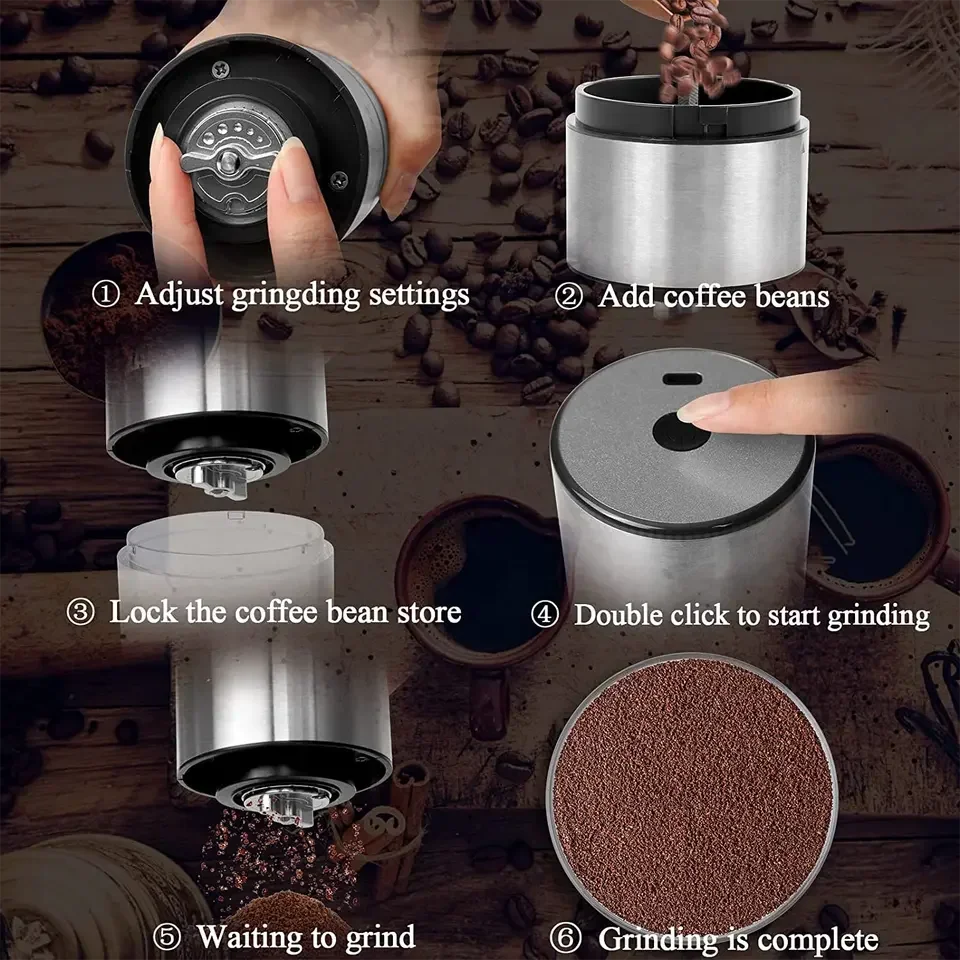 ① Adjust gringding settings
② Add coffee beans
③ Lock the coffee bean store
④ Double click to start grinding
⑤ Waiting to grind
⑥ Grinding is complete