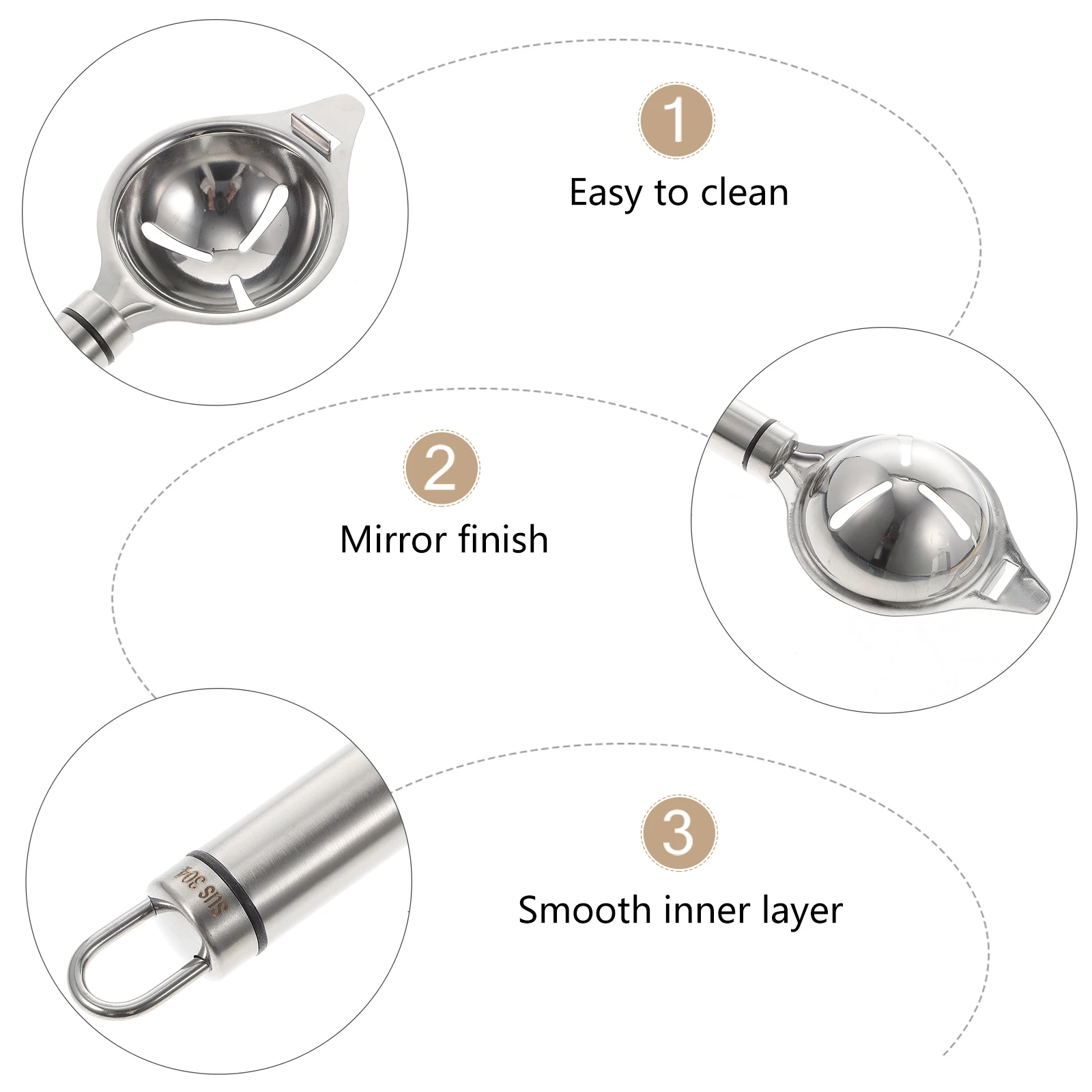 1

Easy to clean

2

Mirror finish

SUS 304

3

Smooth inner layer