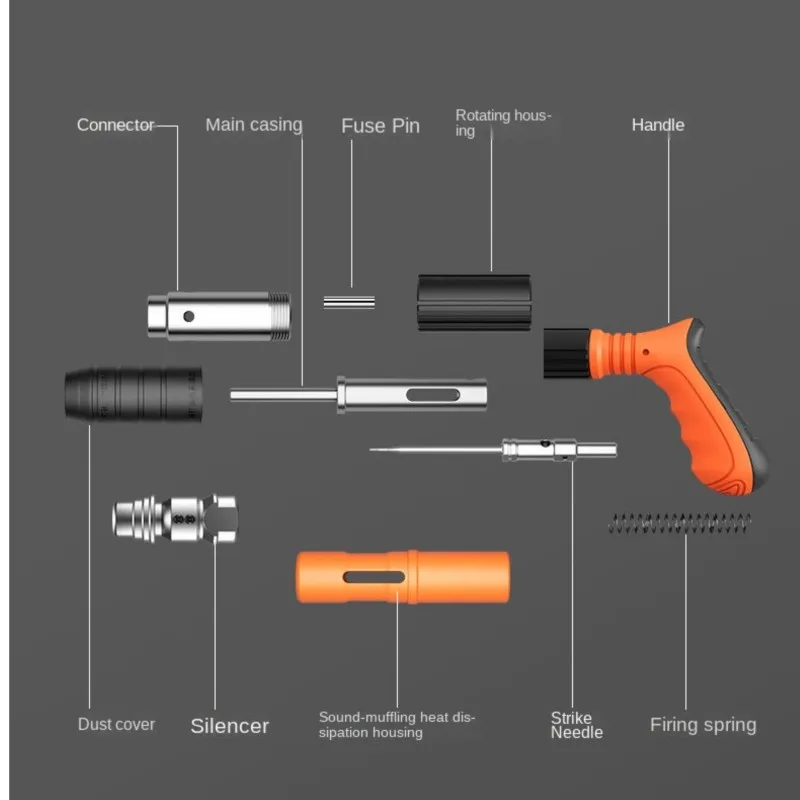 Connector

Main casing

Fuse Pin

Rotating housing

Handle

Dust cover

Silencer

Sound-muffling heat dissipation housing

Strike Needle

Firing spring