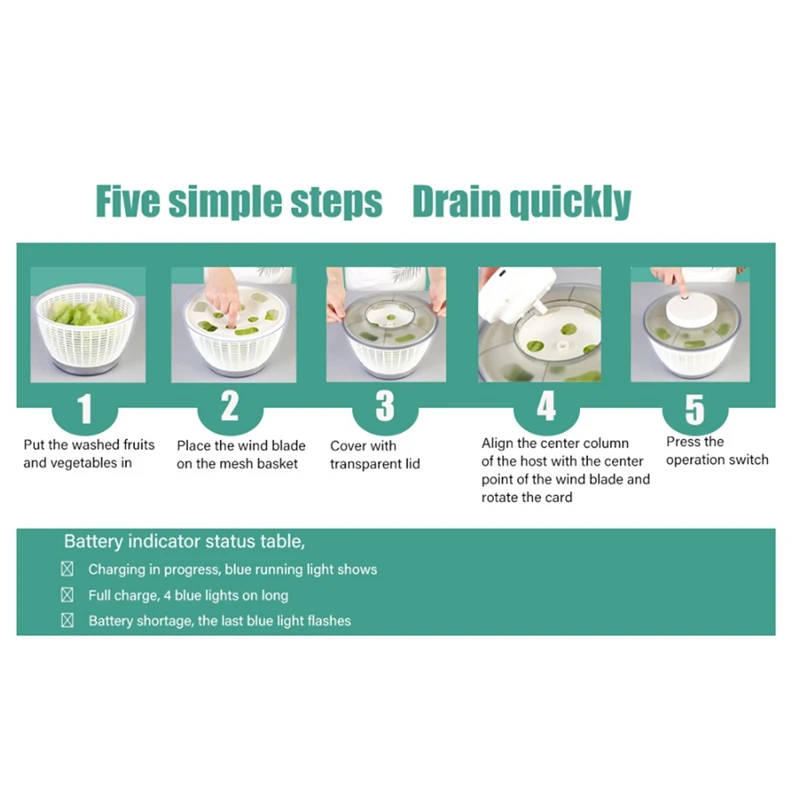 Five simple steps Drain quickly

1
Put the washed fruits and vegetables in

2
Place the wind blade on the mesh basket

3
Cover with transparent lid

4
Align the center column of the host with the center point of the wind blade and rotate the card

5
Press the operation switch

Battery indicator status table,
☒ Charging in progress, blue running light shows
☒ Full charge, 4 blue lights on long
☒ Battery shortage, the last blue light flashes