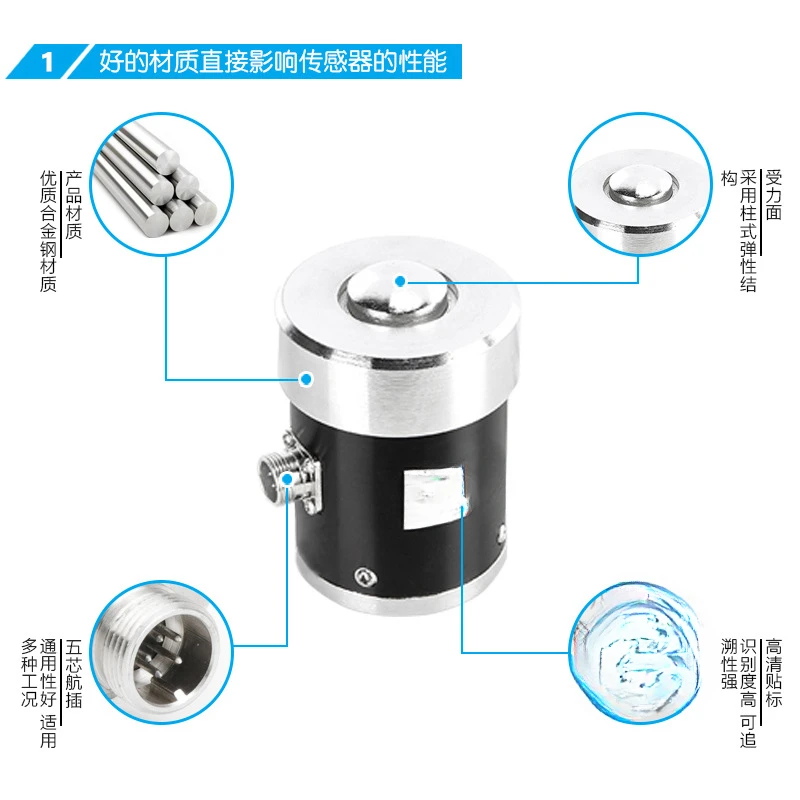 1 好的材质直接影响传感器的性能

产品材质
优质合金钢材质

受力面
采用柱式弹性结构

五芯航插
通用性好 适用多种工况

高清贴标
识别度高 可追溯性强