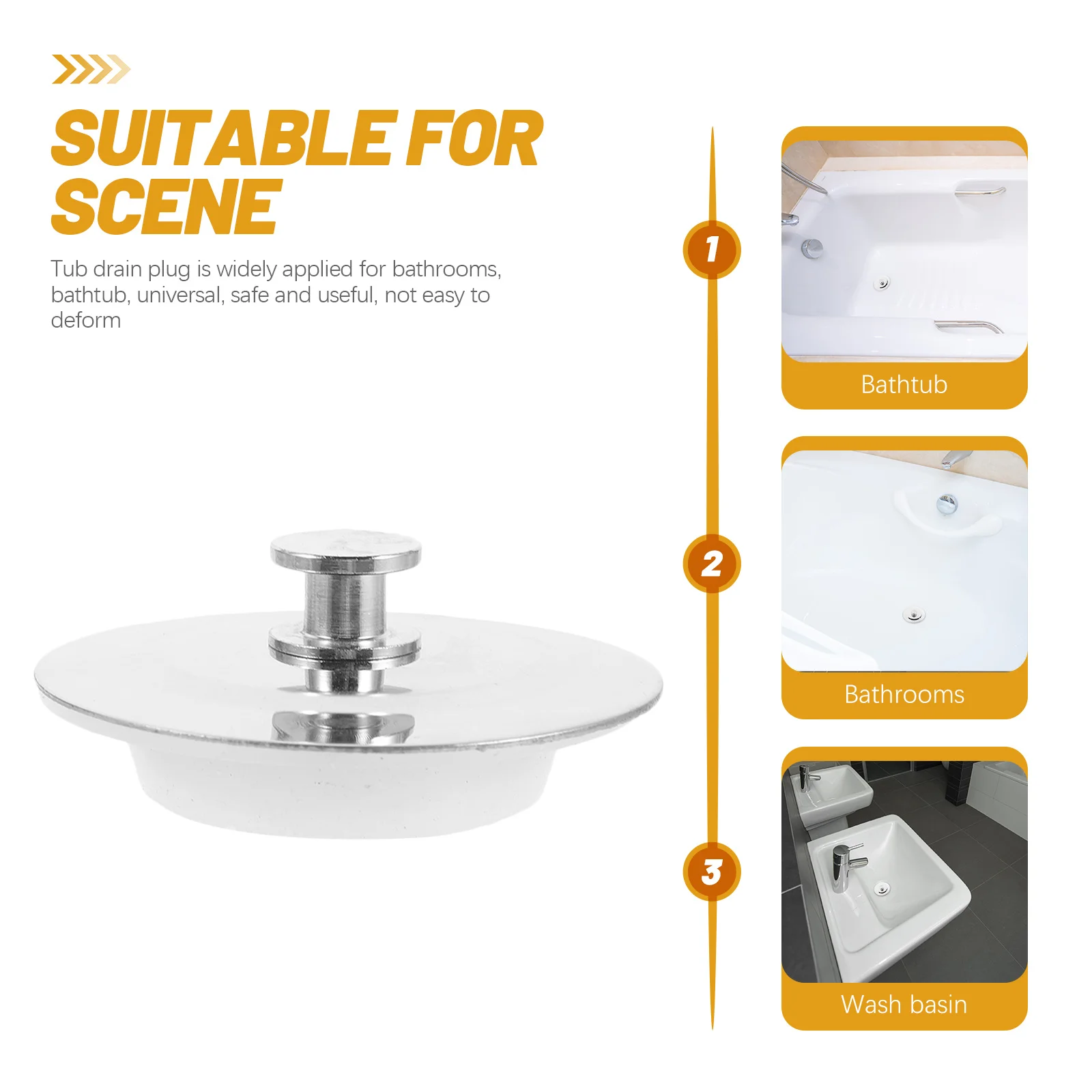 SUITABLE FOR SCENE

Tub drain plug is widely applied for bathrooms, bathtub, universal, safe and useful, not easy to deform

1

Bathtub

2

Bathrooms

3

Wash basin