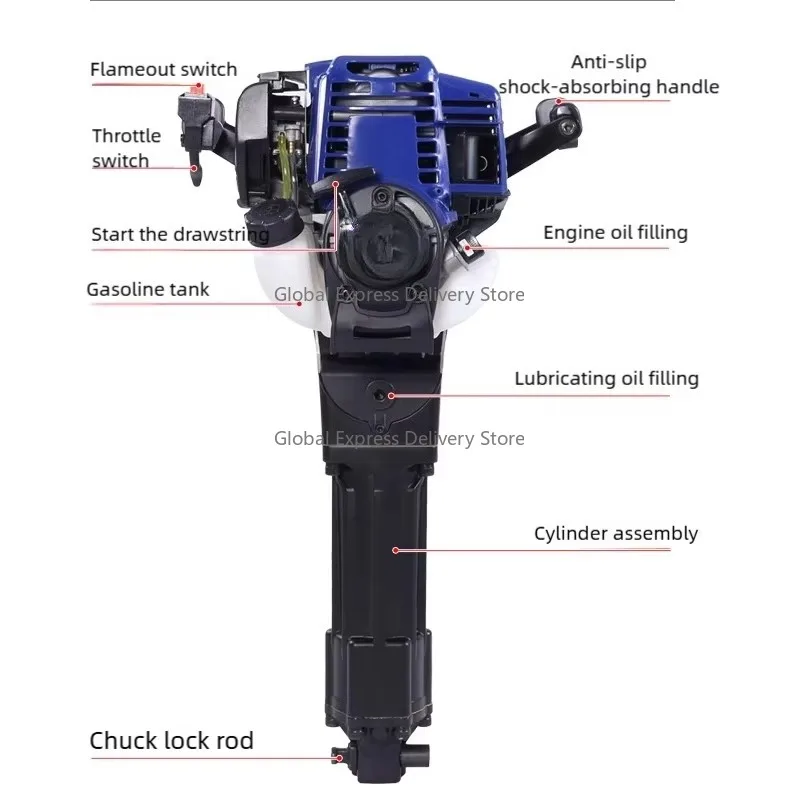 Flameout switch

Anti-slip shock-absorbing handle

Throttle switch

Start the drawstring

Engine oil filling

Gasoline tank

Global Express Delivery Store

Lubricating oil filling

Global Express Delivery Store

Cylinder assembly

Chuck lock rod