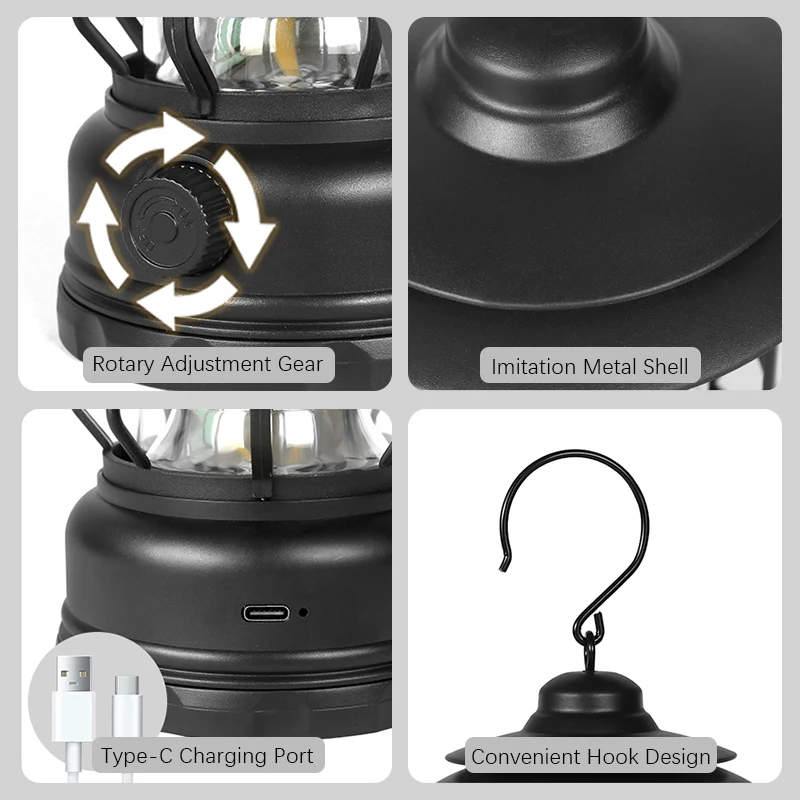 Rotary Adjustment Gear

Imitation Metal Shell

Type-C Charging Port

Convenient Hook Design