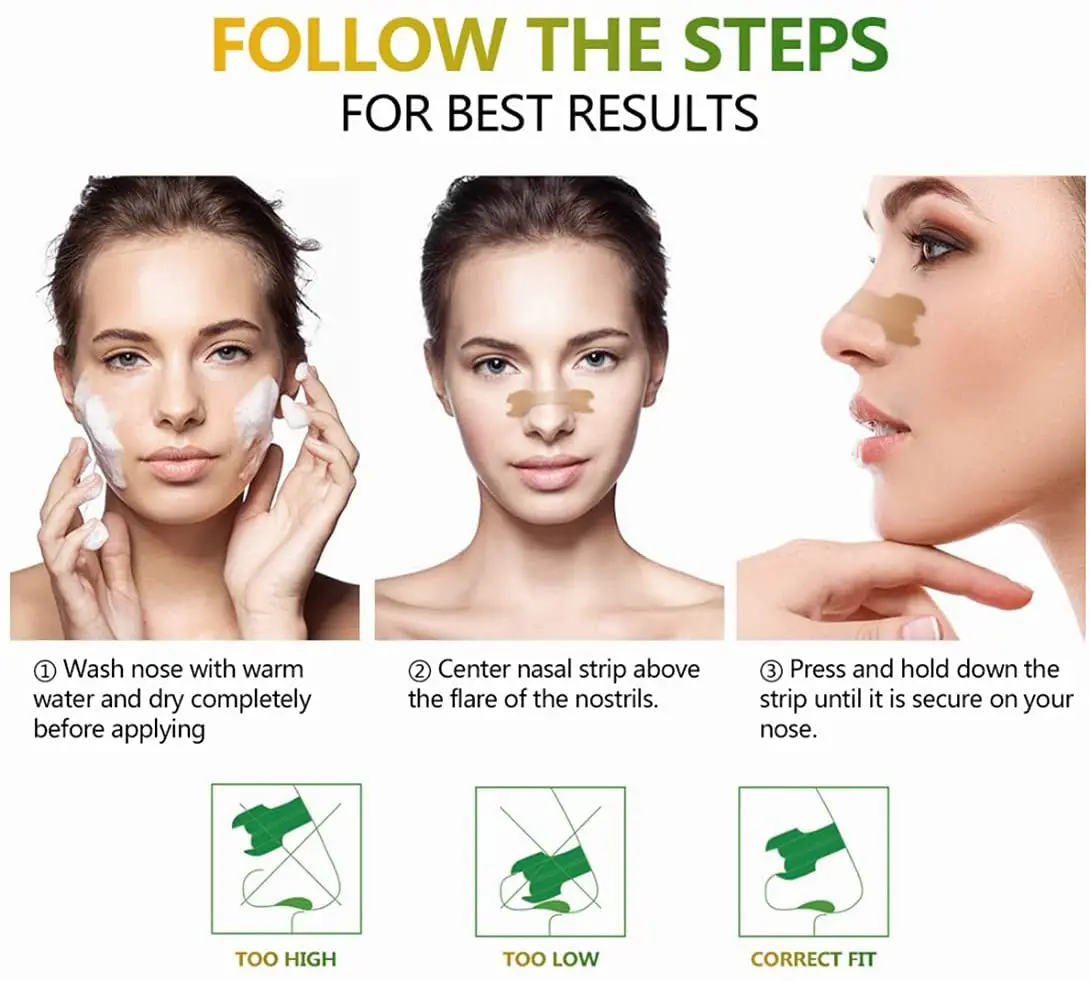 FOLLOW THE STEPS
FOR BEST RESULTS

① Wash nose with warm water and dry completely before applying

② Center nasal strip above the flare of the nostrils.

③ Press and hold down the strip until it is secure on your nose.

TOO HIGH

TOO LOW

CORRECT FIT