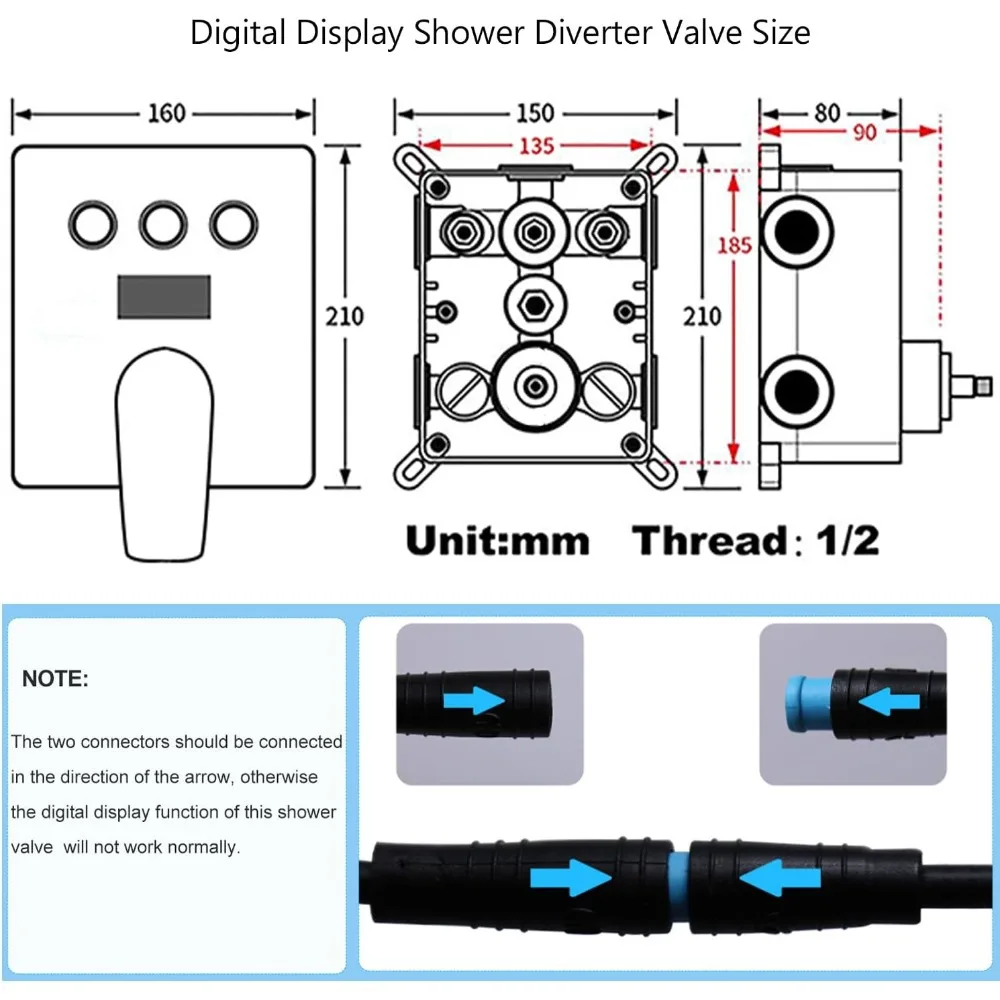 Digital Display Shower Diverter Valve Size

160

210

150

135

185

210

80

90

Unit:mm Thread: 1/2

NOTE:

The two connectors should be connected in the direction of the arrow, otherwise the digital display function of this shower valve will not work normally.