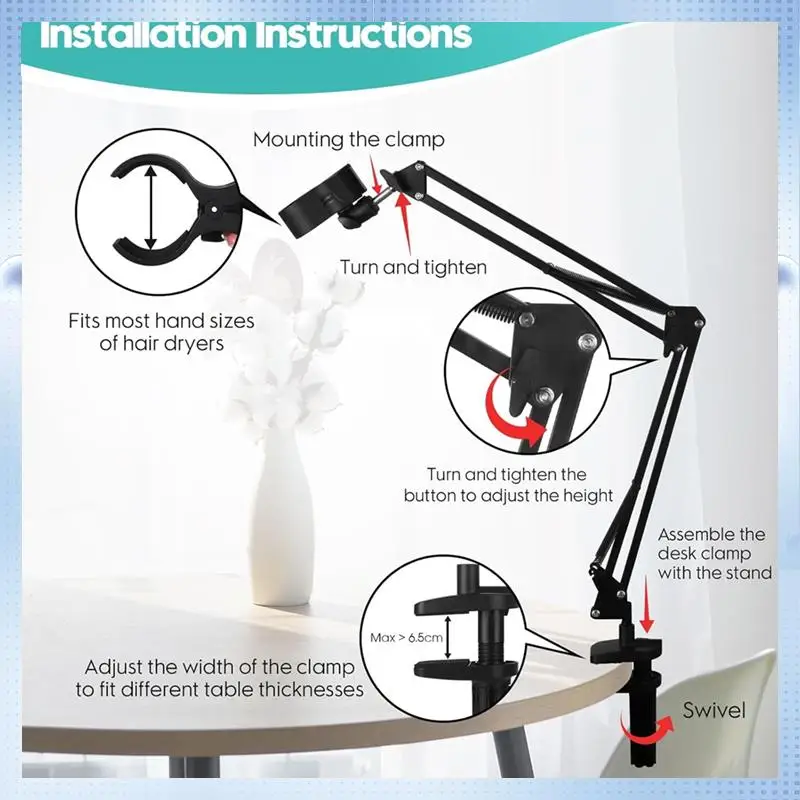 Installation Instructions

Mounting the clamp

Turn and tighten

Fits most hand sizes of hair dryers

Turn and tighten the button to adjust the height

Assemble the desk clamp with the stand

Max > 6.5cm

Adjust the width of the clamp to fit different table thicknesses

Swivel