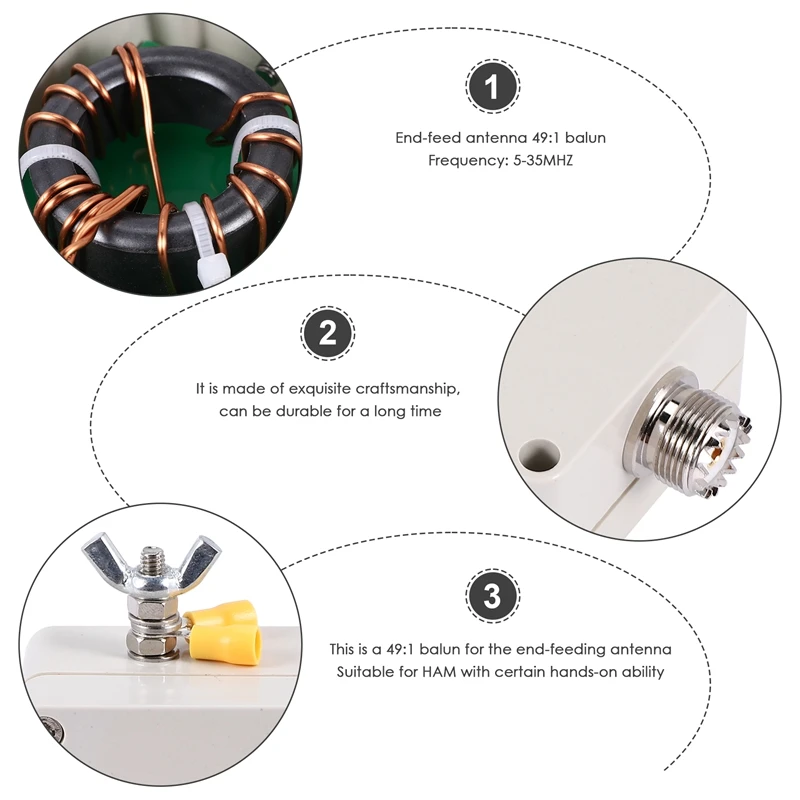 1

End-feed antenna 49:1 balun
Frequency: 5-35MHZ

2

It is made of exquisite craftsmanship, can be durable for a long time

3

This is a 49:1 balun for the end-feeding antenna
Suitable for HAM with certain hands-on ability