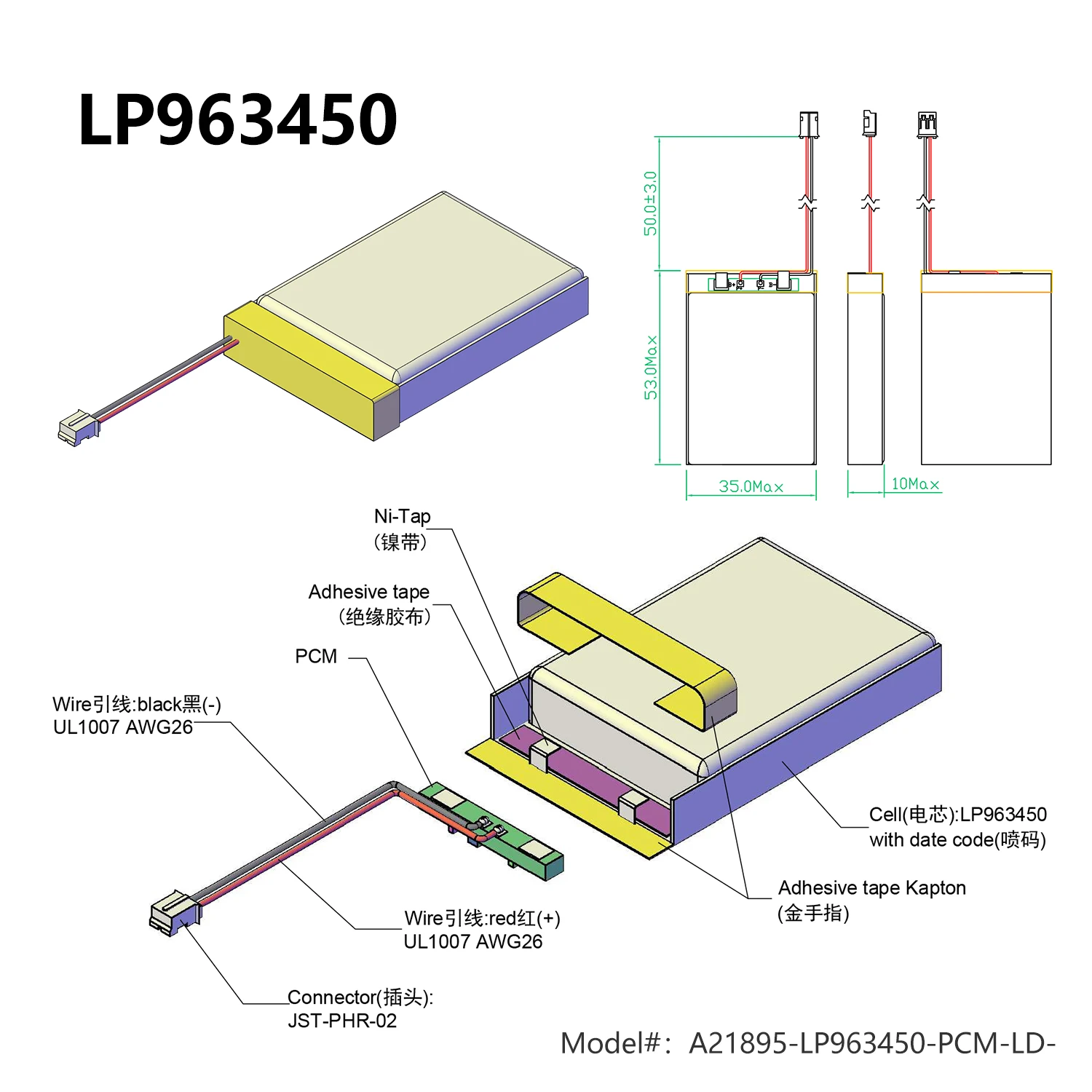 LP963450

50.0±3.0

53.0Max

35.0Max

10Max

Ni-Tap
(镍带)

Adhesive tape
(绝缘胶布)

PCM

Wire引线:black黑(-)
UL1007 AWG26

Cell(电芯):LP963450
with date code(喷码)

Adhesive tape Kapton
(金手指)

Wire引线:red红(+)
UL1007 AWG26

Connector(插头):
JST-PHR-02

Model#: A21895-LP963450-PCM-LD-