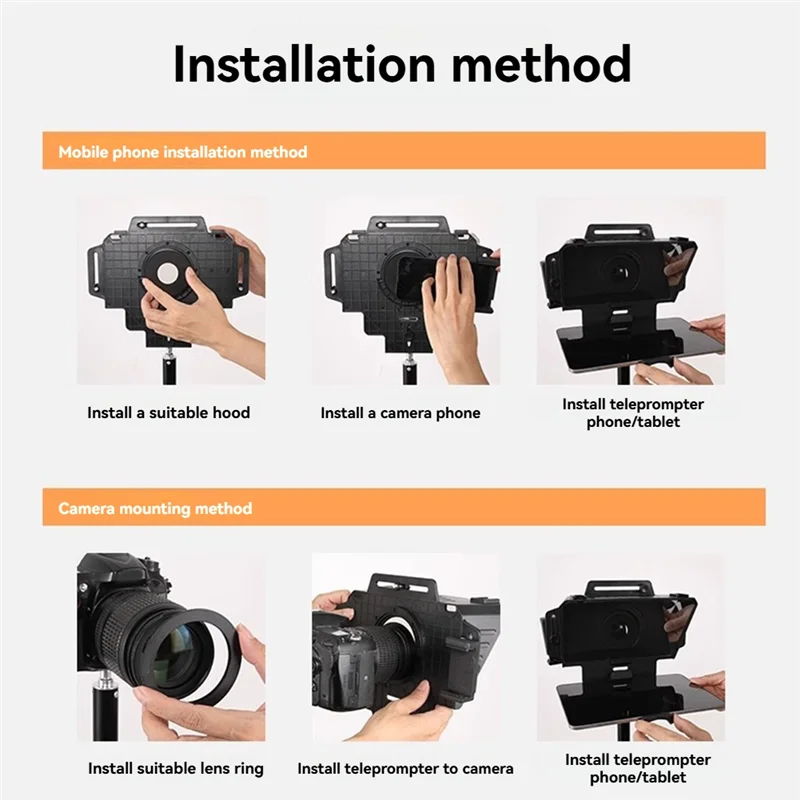 Installation method

Mobile phone installation method

Install a suitable hood

Install a camera phone

Install teleprompter phone/tablet

Camera mounting method

Install suitable lens ring

Install teleprompter to camera

Install teleprompter phone/tablet