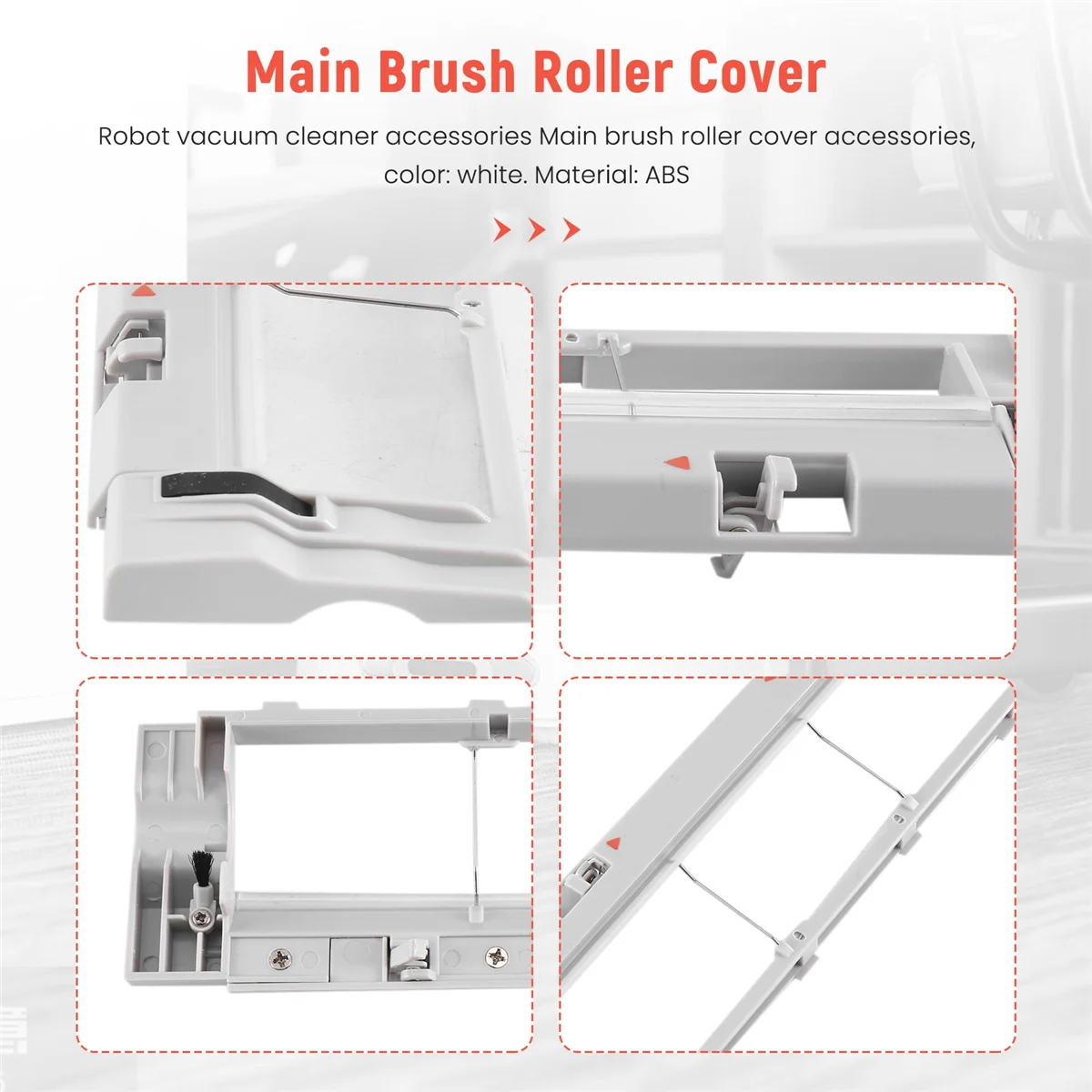 Main Brush Roller Cover

Robot vacuum cleaner accessories Main brush roller cover accessories, color: white. Material: ABS