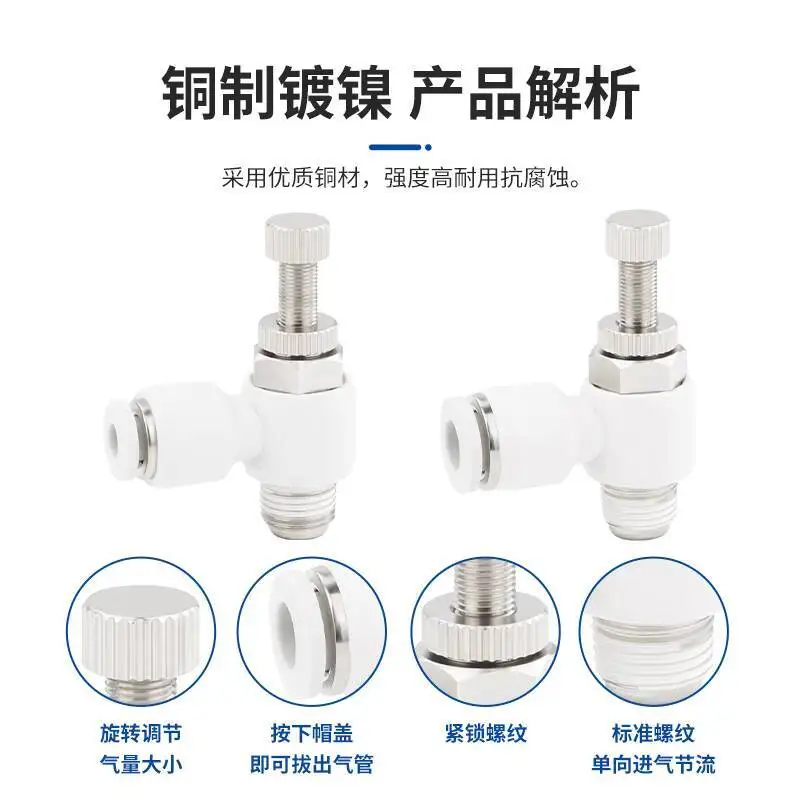 铜制镀镍 产品解析

采用优质铜材，强度高耐用抗腐蚀。

旋转调节
气量大小

按下帽盖
即可拔出气管

紧锁螺纹

标准螺纹
单向进气节流