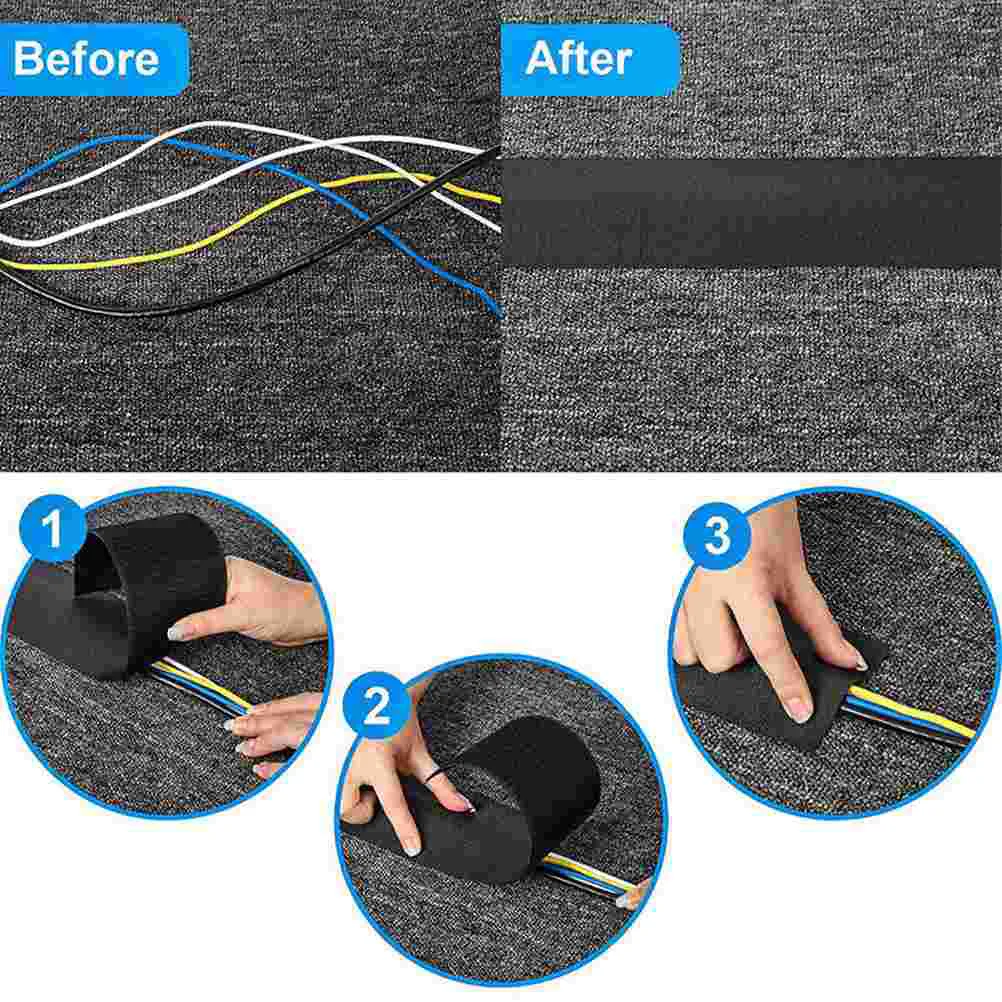 Before
After
1
2
3