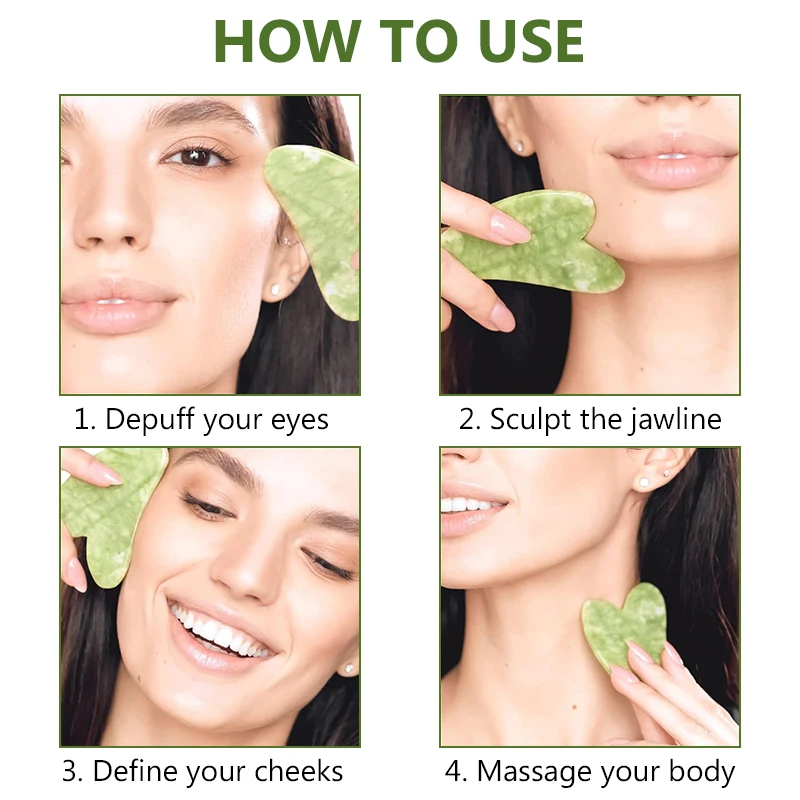 HOW TO USE

1. Depuff your eyes

2. Sculpt the jawline

3. Define your cheeks

4. Massage your body