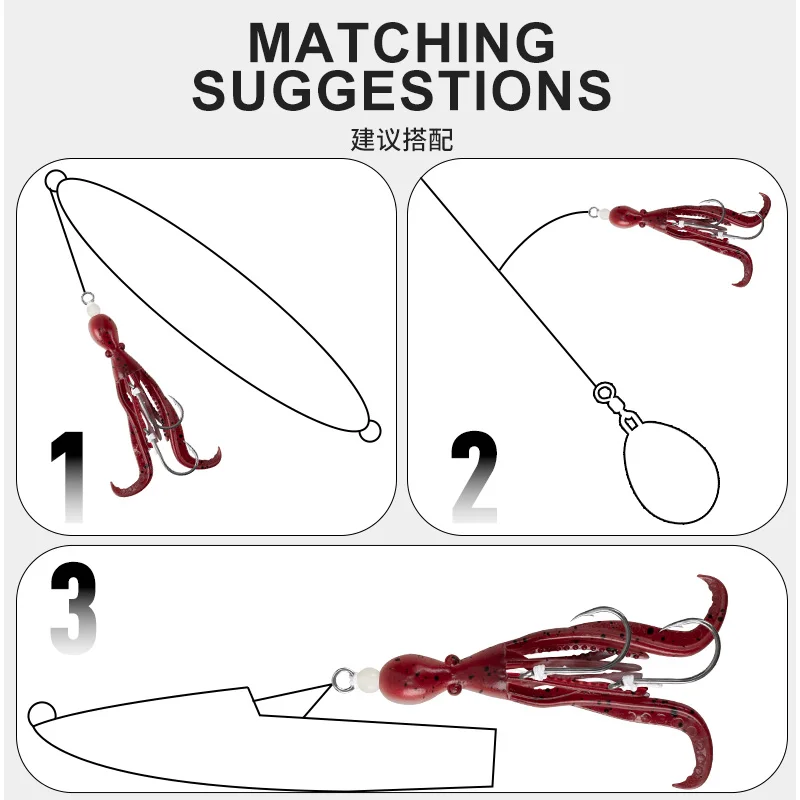 MATCHING SUGGESTIONS

建议搭配

1

2

3