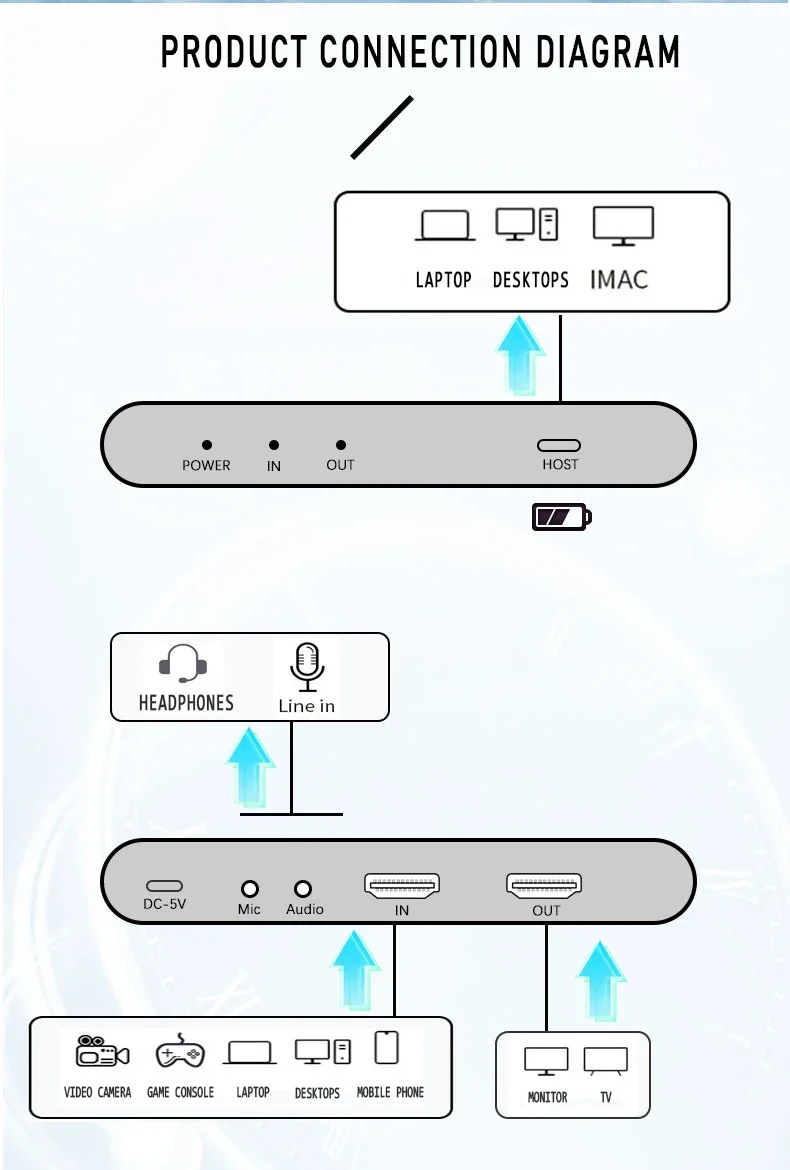 PRODUCT CONNECTION DIAGRAM

LAPTOP DESKTOPS IMAC

POWER IN OUT HOST

HEADPHONES Line in

DC-5V Mic Audio IN OUT

VIDEO CAMERA GAME CONSOLE LAPTOP DESKTOPS MOBILE PHONE

MONITOR TV