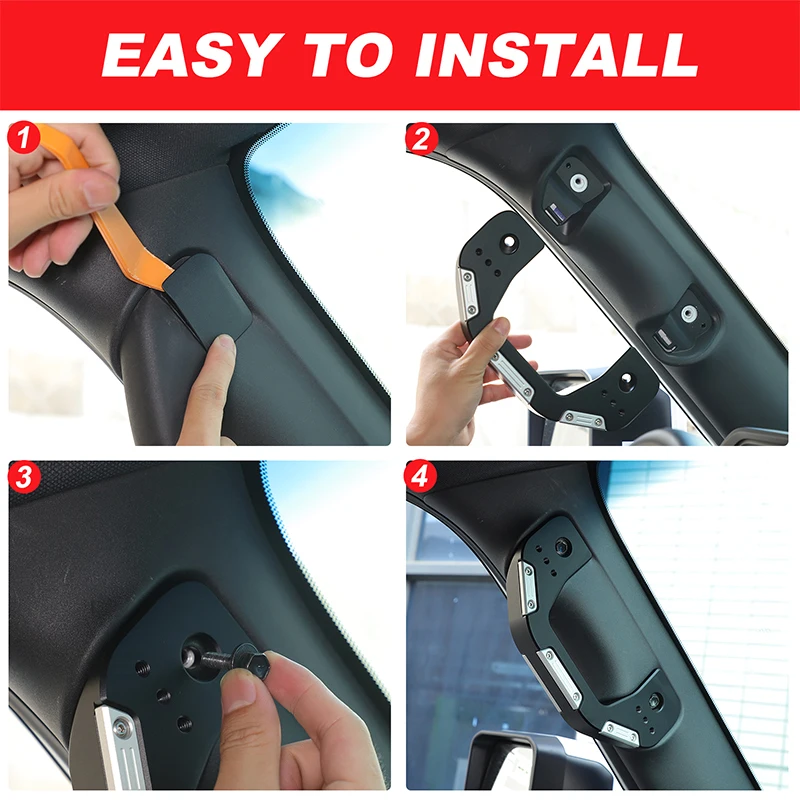 EASY TO INSTALL

1

2

3

4