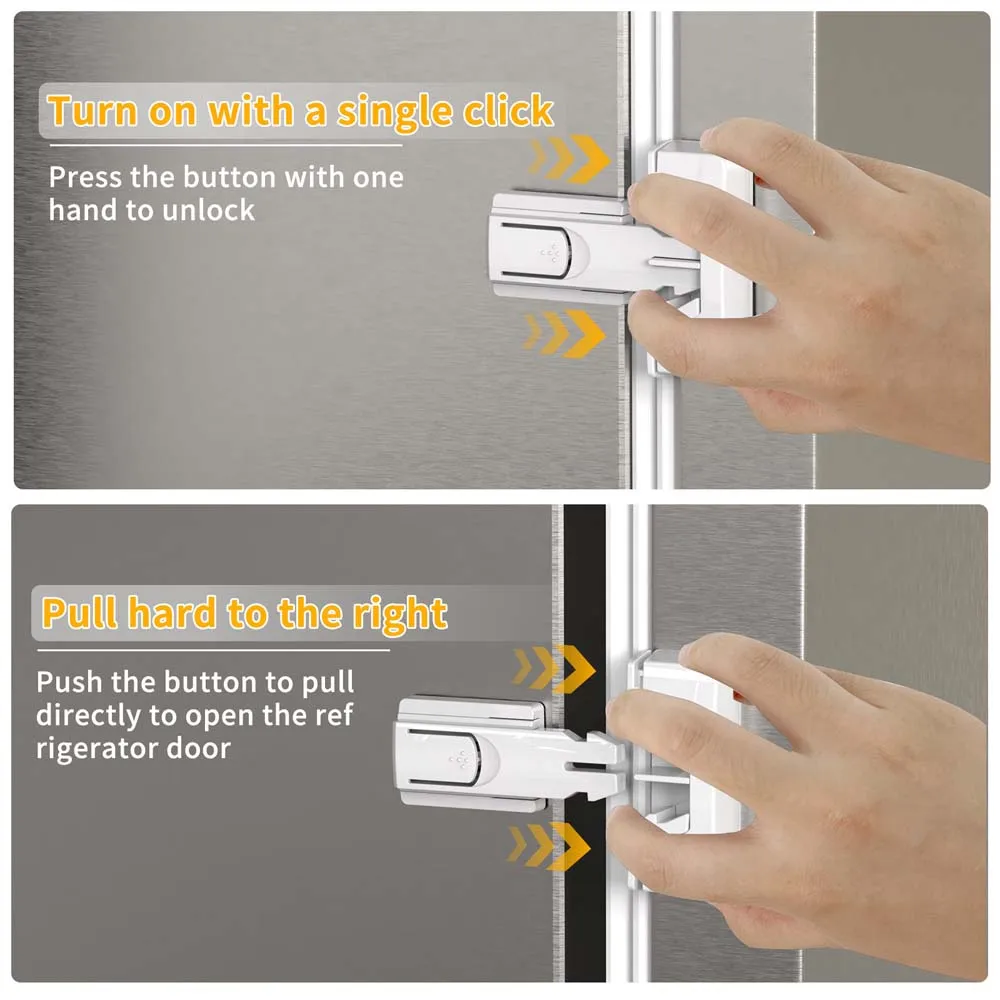 Turn on with a single click

Press the button with one hand to unlock

Pull hard to the right

Push the button to pull directly to open the ref rigerator door