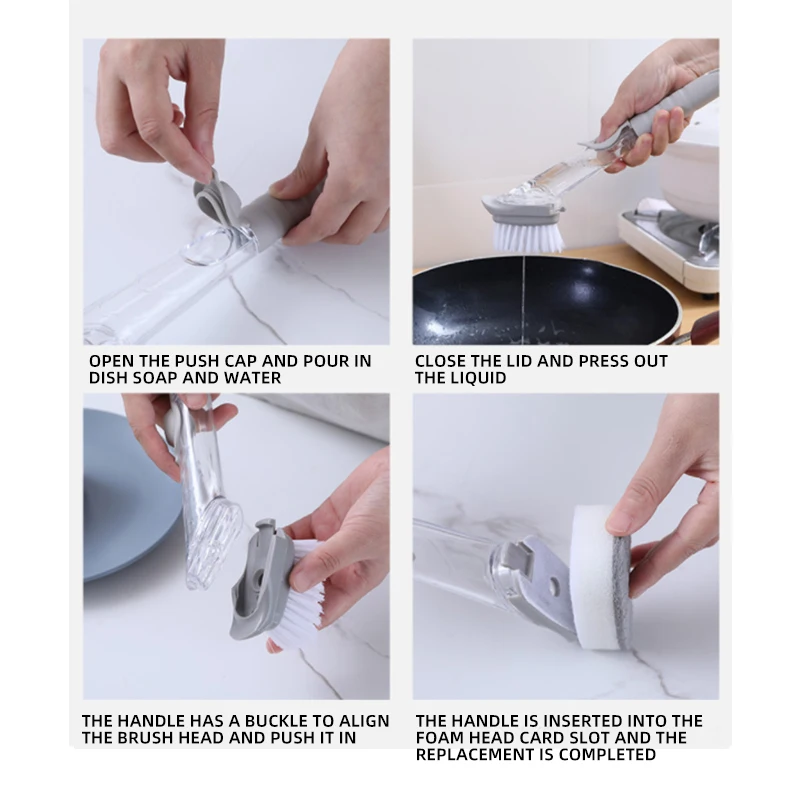 OPEN THE PUSH CAP AND POUR IN DISH SOAP AND WATER

CLOSE THE LID AND PRESS OUT THE LIQUID

THE HANDLE HAS A BUCKLE TO ALIGN THE BRUSH HEAD AND PUSH IT IN

THE HANDLE IS INSERTED INTO THE FOAM HEAD CARD SLOT AND THE REPLACEMENT IS COMPLETED