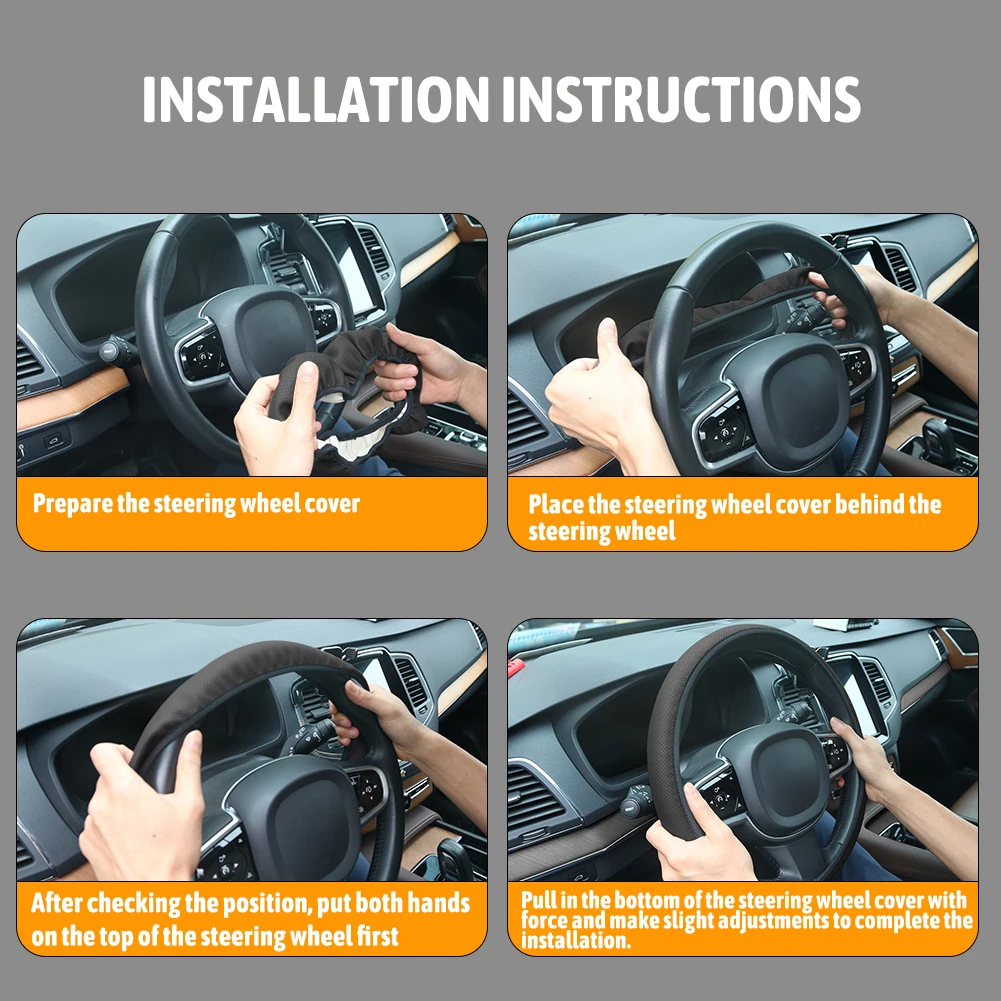 INSTALLATION INSTRUCTIONS

Prepare the steering wheel cover

Place the steering wheel cover behind the steering wheel

After checking the position, put both hands on the top of the steering wheel first

Pull in the bottom of the steering wheel cover with force and make slight adjustments to complete the installation.