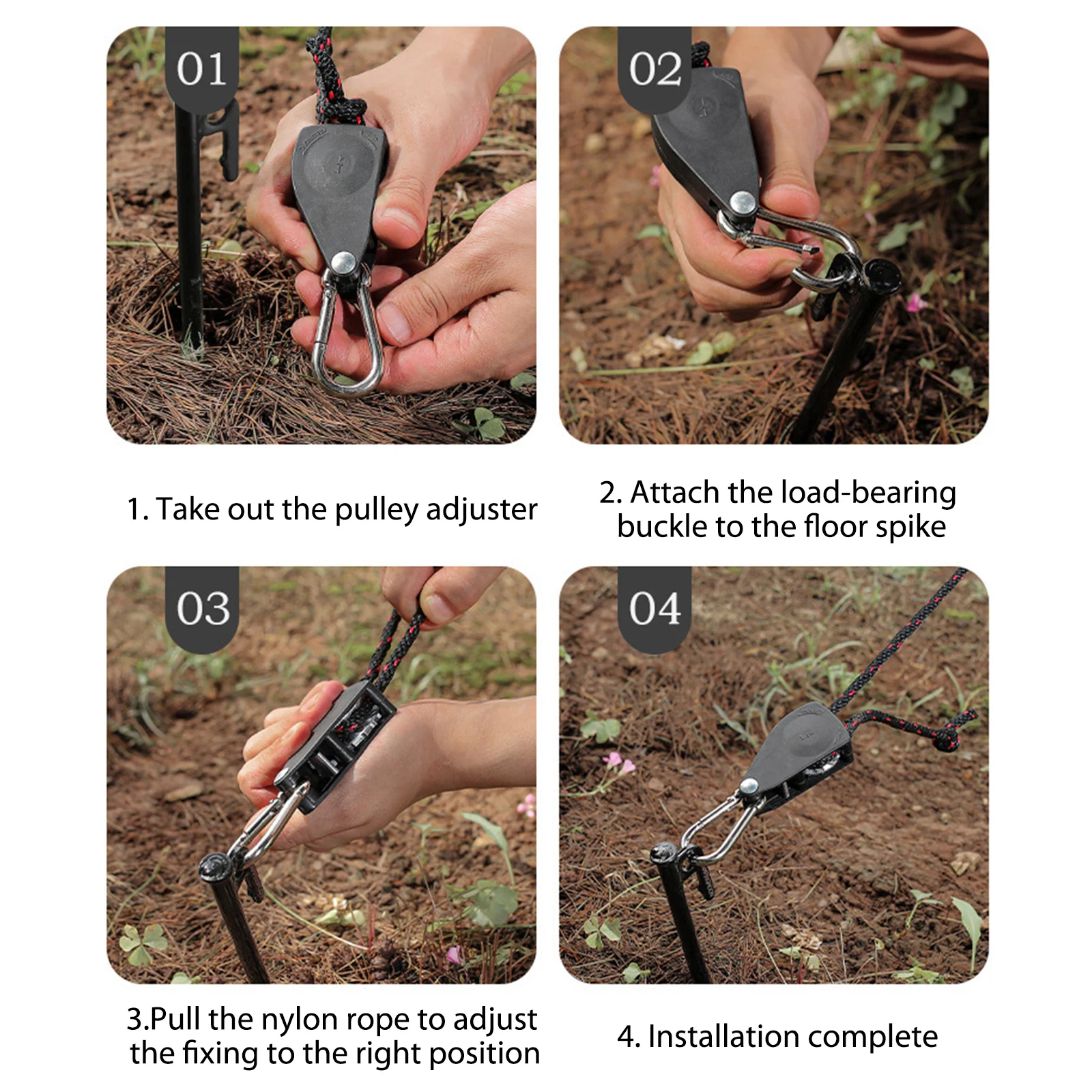 01

1. Take out the pulley adjuster

02

2. Attach the load-bearing buckle to the floor spike

03

3.Pull the nylon rope to adjust the fixing to the right position

04

4. Installation complete