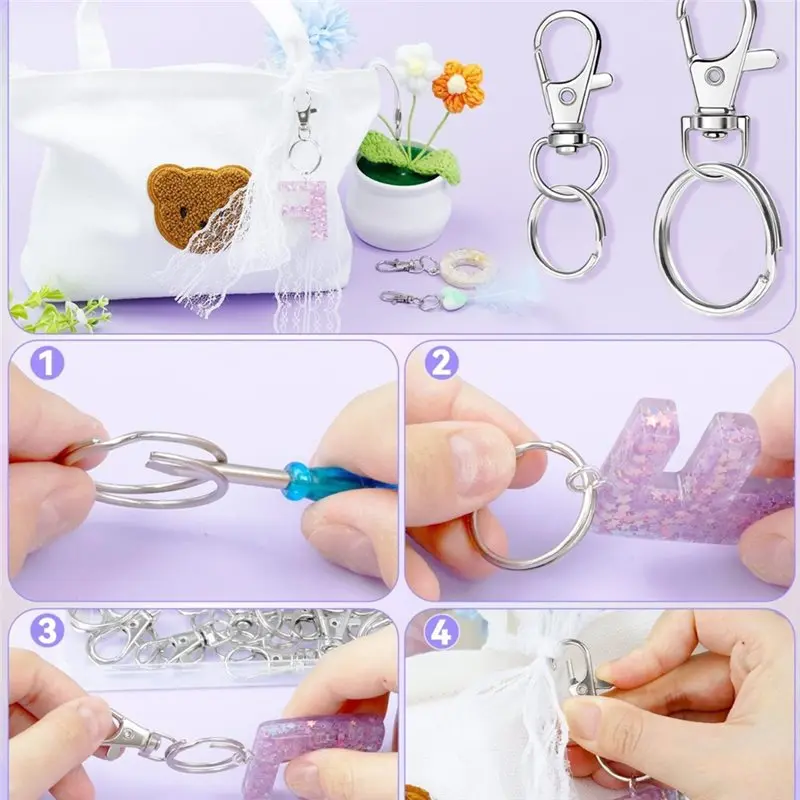 1

2

3

4