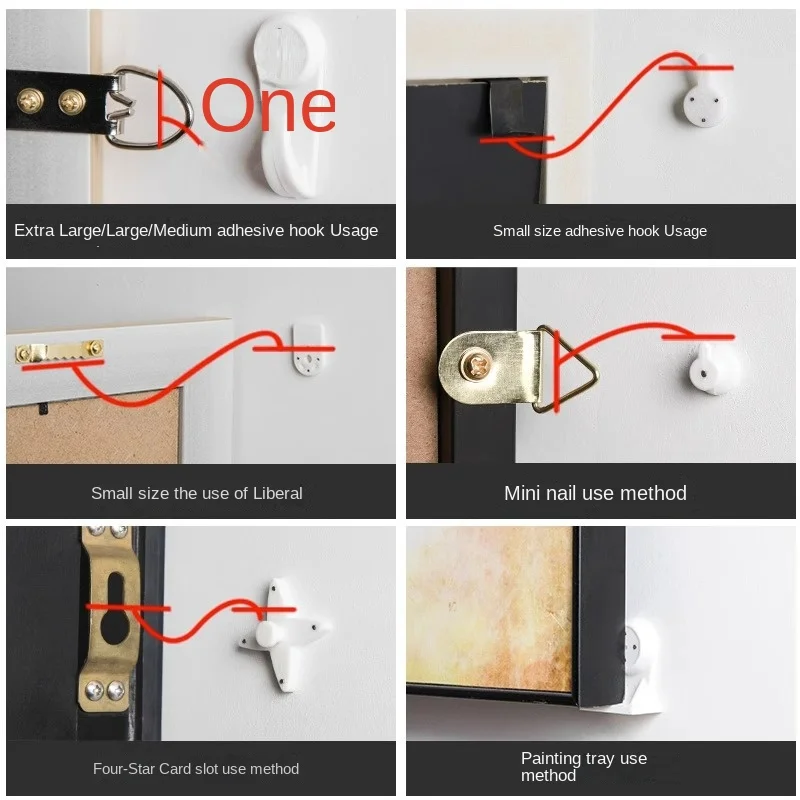 One

Extra Large/Large/Medium adhesive hook Usage

Small size adhesive hook Usage

Small size the use of Liberal

Mini nail use method

Four-Star Card slot use method

Painting tray use method