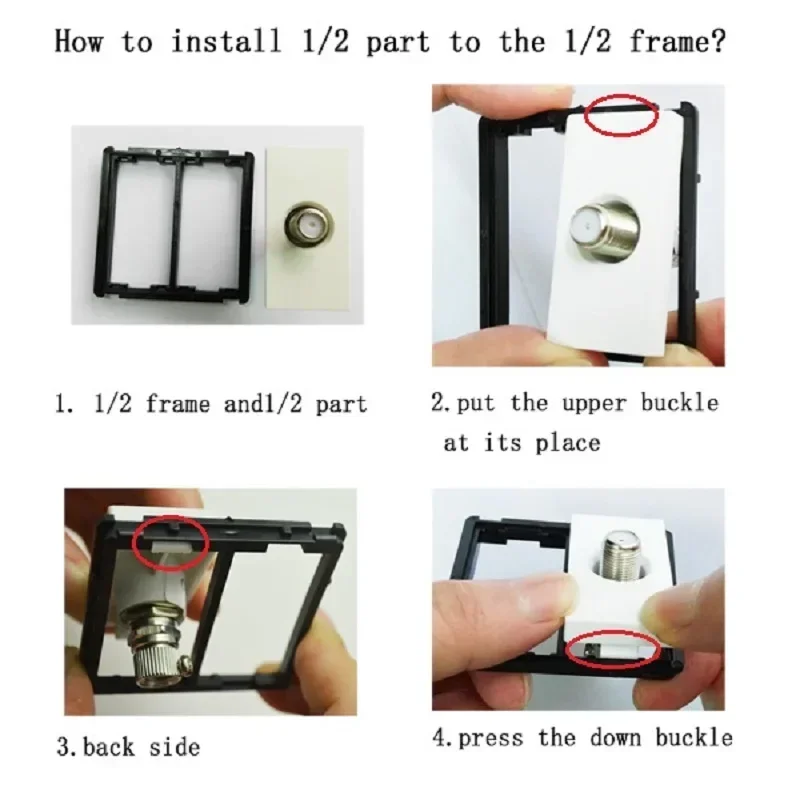 How to install 1/2 part to the 1/2 frame?

1. 1/2 frame and1/2 part

2. put the upper buckle at its place

3. back side

4. press the down buckle