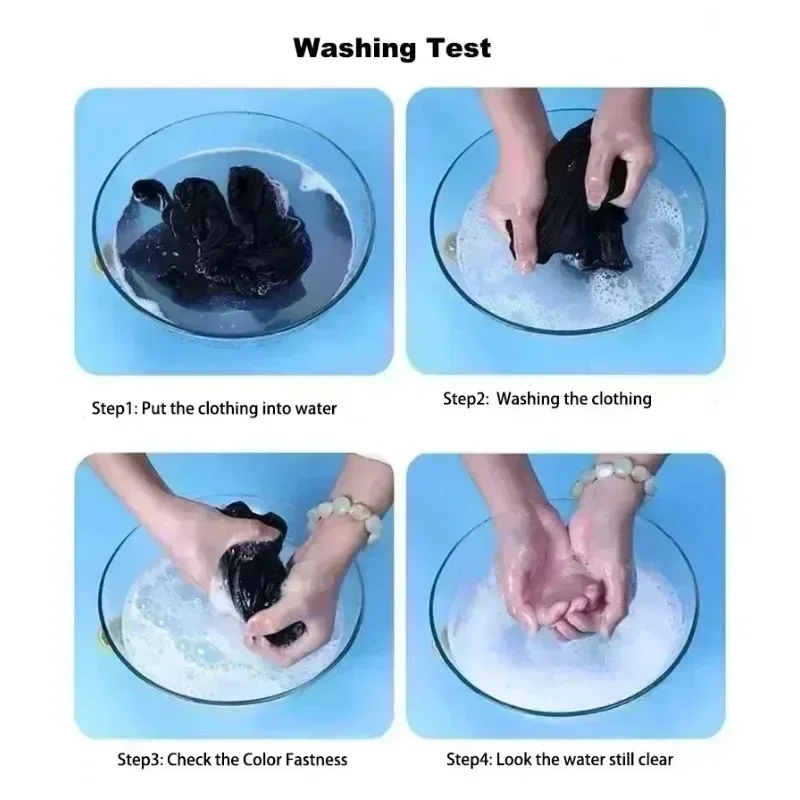 Washing Test

Step1: Put the clothing into water

Step2: Washing the clothing

Step3: Check the Color Fastness

Step4: Look the water still clear