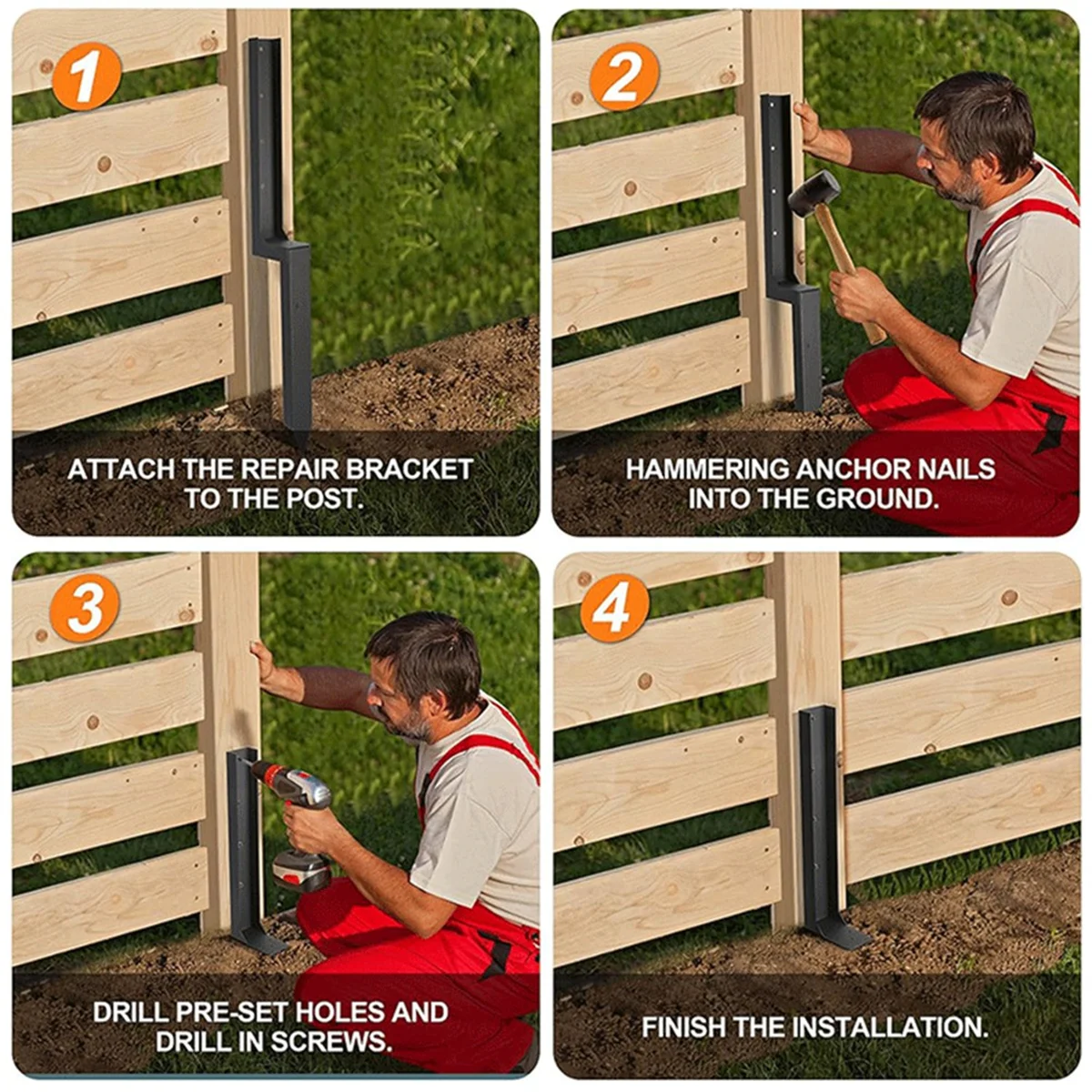 1

ATTACH THE REPAIR BRACKET TO THE POST.

2

HAMMERING ANCHOR NAILS INTO THE GROUND.

3

DRILL PRE-SET HOLES AND DRILL IN SCREWS.

4

FINISH THE INSTALLATION.