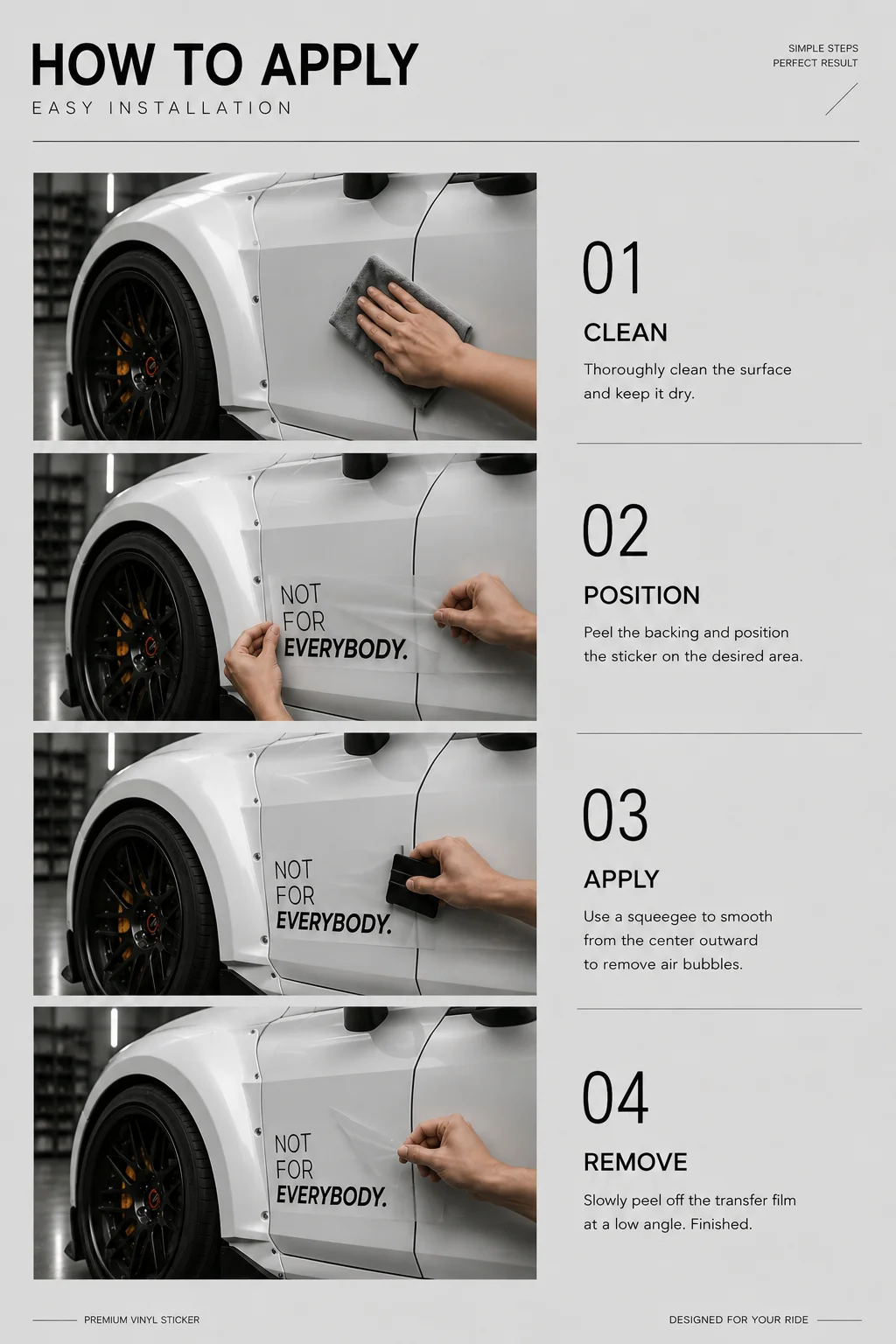 HOW TO APPLY
EASY INSTALLATION

SIMPLE STEPS
PERFECT RESULT

01
CLEAN
Thoroughly clean the surface and keep it dry.

NOT
FOR
EVERYBODY.

02
POSITION
Peel the backing and position the sticker on the desired area.

NOT
FOR
EVERYBODY.

03
APPLY
Use a squeegee to smooth from the center outward to remove air bubbles.

NOT
FOR
EVERYBODY.

04
REMOVE
Slowly peel off the transfer film at a low angle. Finished.

PREMIUM VINYL STICKER
DESIGNED FOR YOUR RIDE