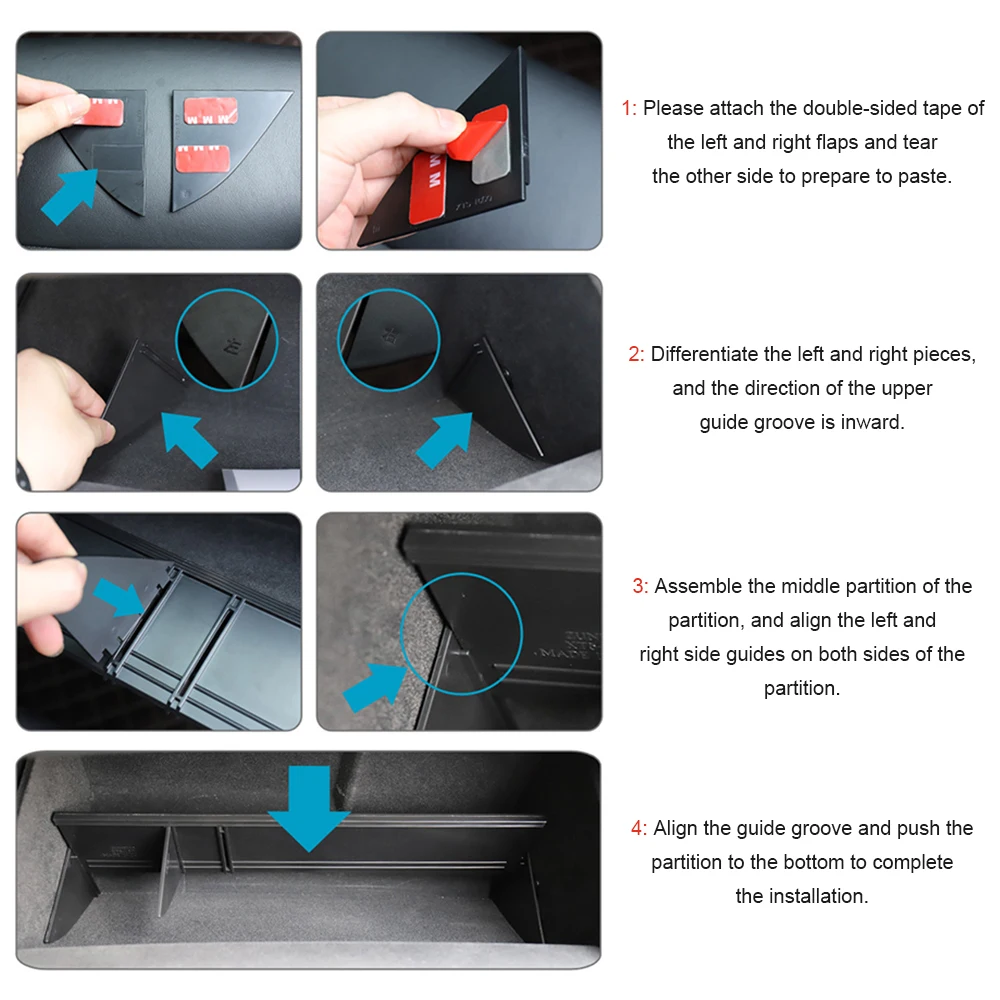 1: Please attach the double-sided tape of the left and right flaps and tear the other side to prepare to paste.

2: Differentiate the left and right pieces, and the direction of the upper guide groove is inward.

3: Assemble the middle partition of the partition, and align the left and right side guides on both sides of the partition.

4: Align the guide groove and push the partition to the bottom to complete the installation.