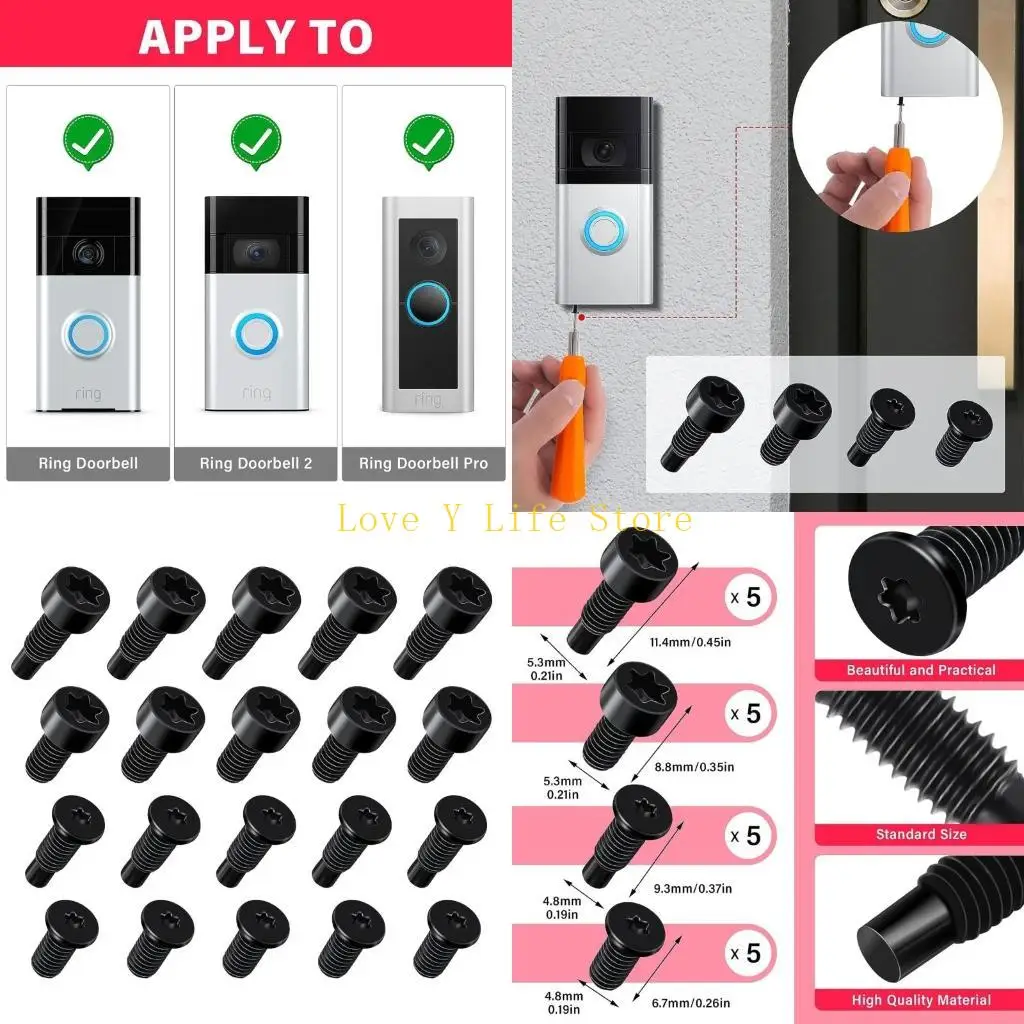 APPLY TO

ring
Ring Doorbell

ring
Ring Doorbell 2

ring
Ring Doorbell Pro

Love Y Life Store

x 5
11.4mm/0.45in
5.3mm
0.21in

x 5
8.8mm/0.35in
5.3mm
0.21in

x 5
9.3mm/0.37in
4.8mm
0.19in

x 5
6.7mm/0.26in
4.8mm
0.19in

Beautiful and Practical

Standard Size

High Quality Material