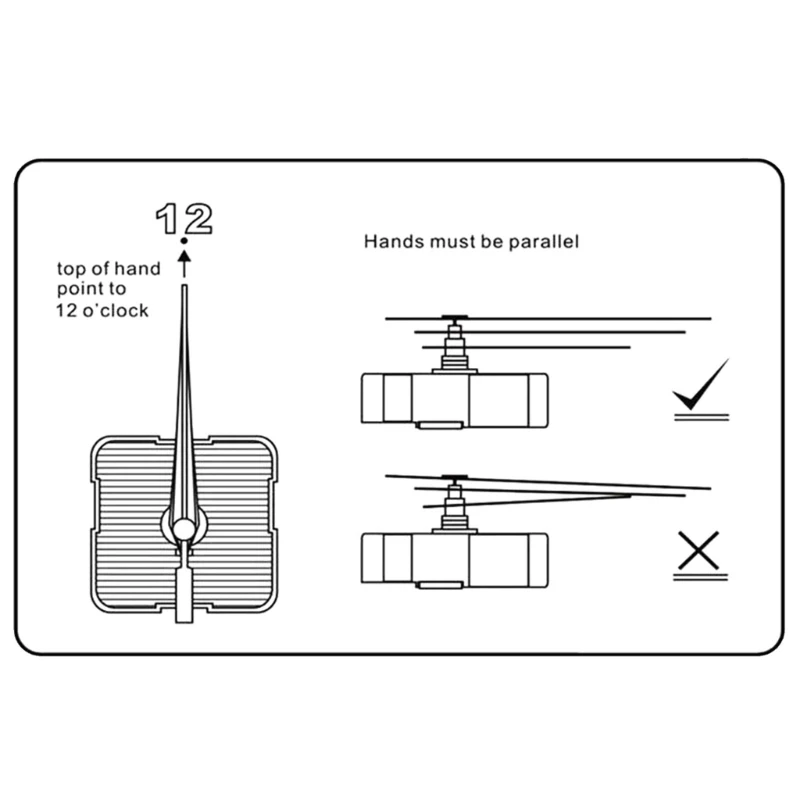 12

top of hand point to 12 o'clock

Hands must be parallel