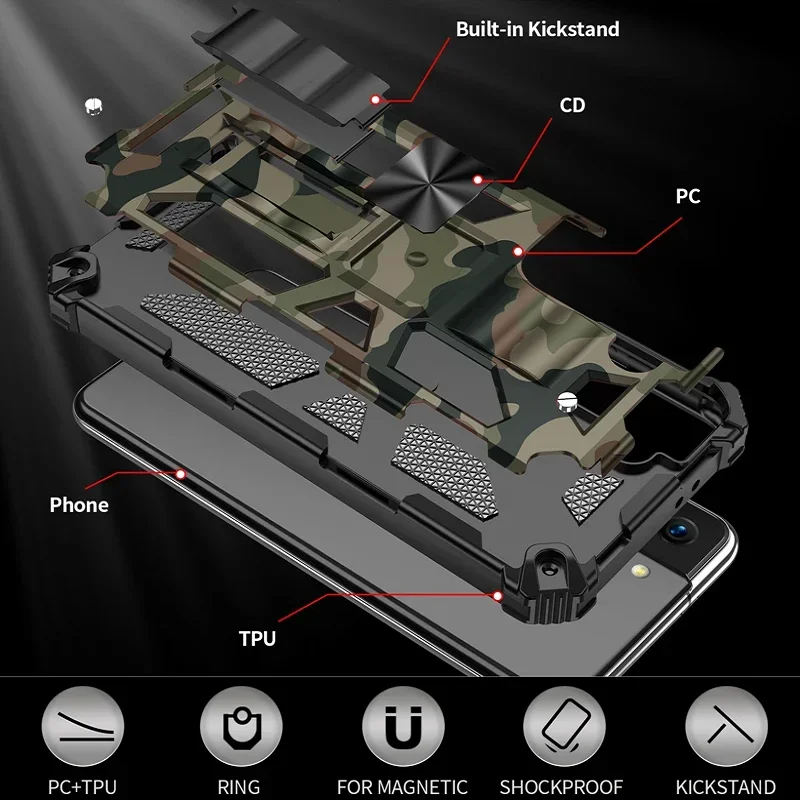 Built-in Kickstand

CD

PC

Phone

TPU

PC+TPU

RING

FOR MAGNETIC

SHOCKPROOF

KICKSTAND